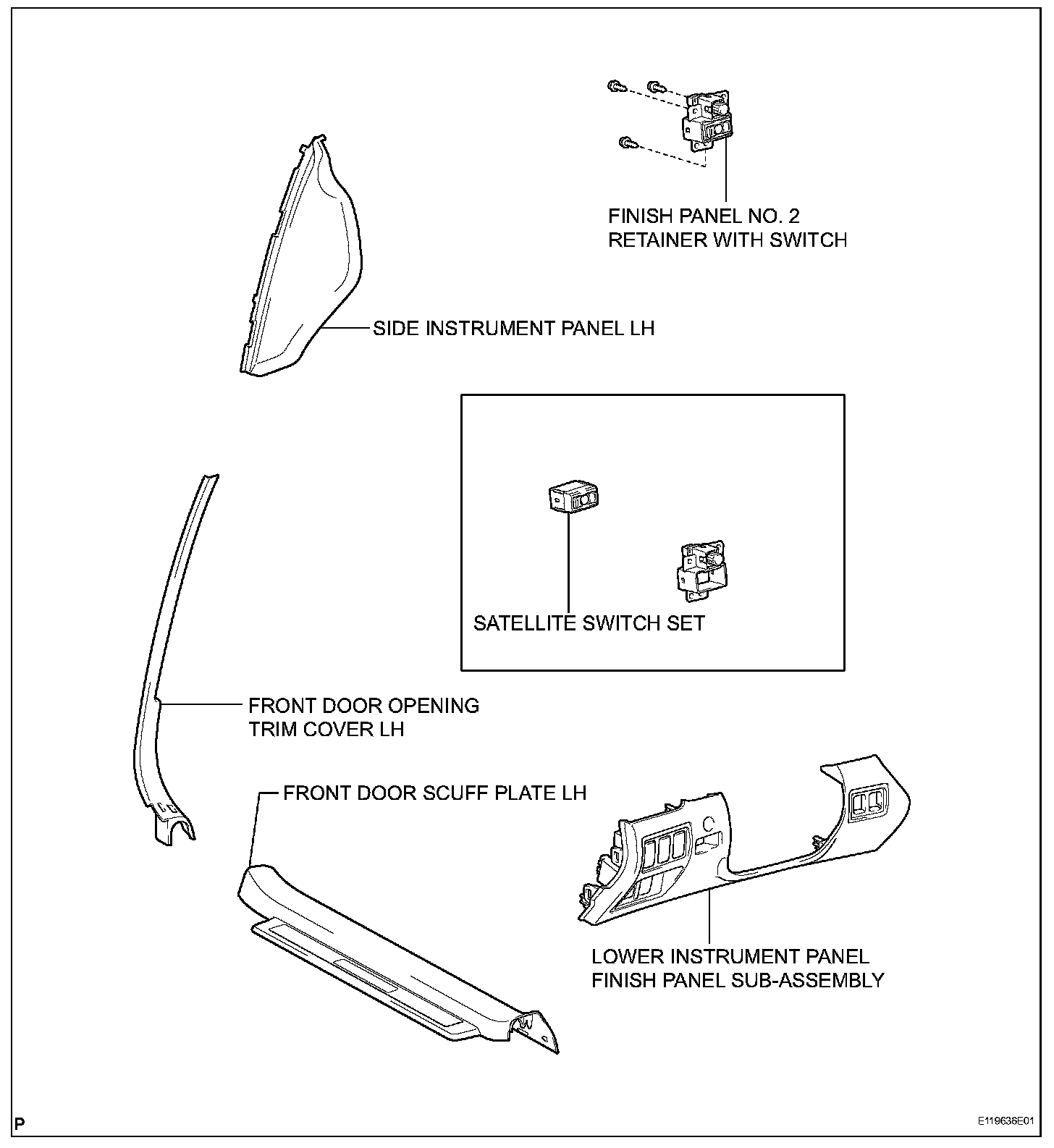 FINISH PANEL NO. 2
RETAINER WITH SWITCH

SIDE INSTRUMENT PANEL LH

SATELLITE SWITCH SET

FRONT DOOR OPENING
TRIM COVER LH

FRONT DOOR SCUFF PLATE LH

LOWER INSTRUMENT PANEL
FINISH PANEL SUB-ASSEMBLY

P

E119636E01