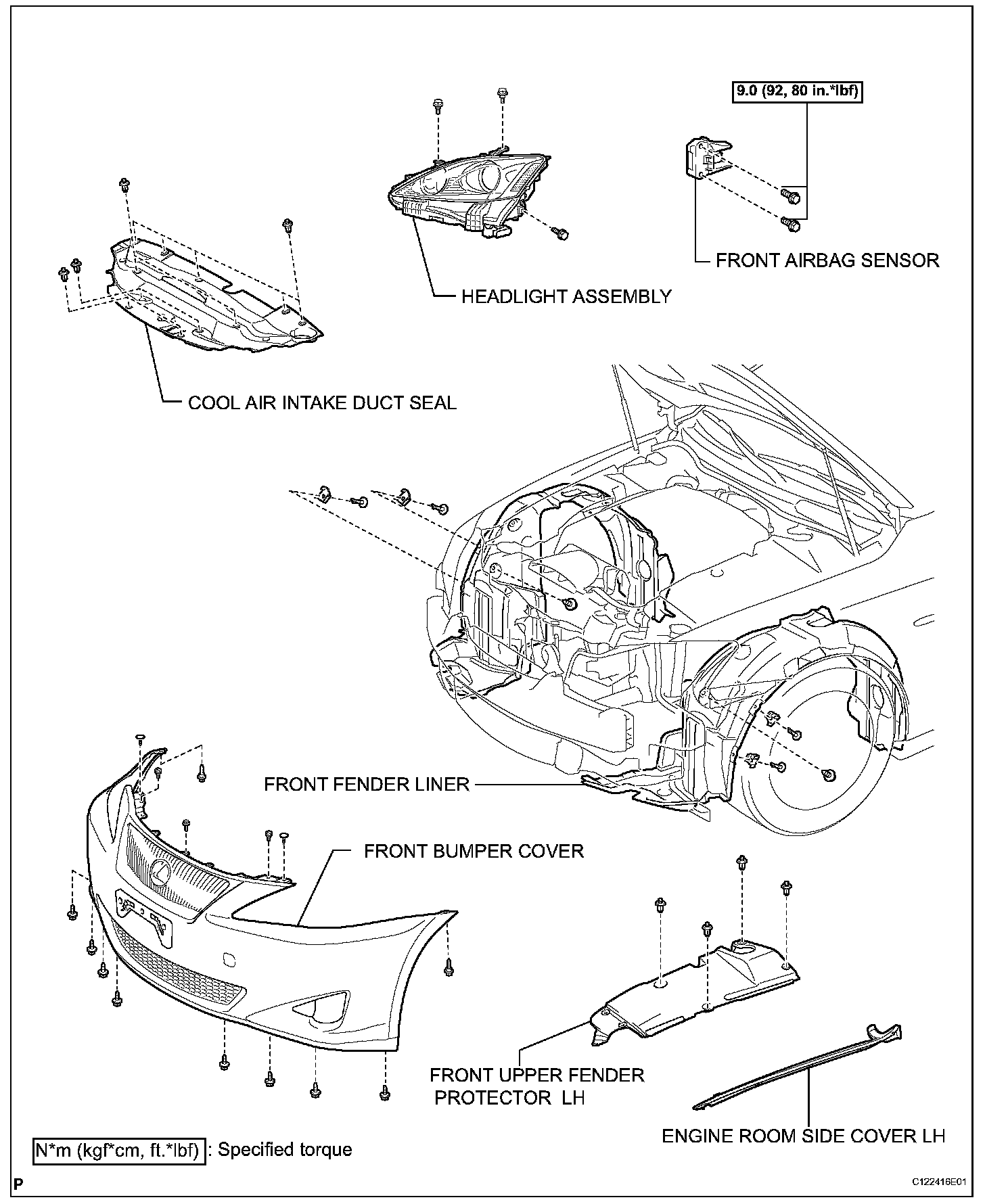 9.0 (92, 80 in.*lbf)

FRONT AIRBAG SENSOR

HEADLIGHT ASSEMBLY

COOL AIR INTAKE DUCT SEAL

FRONT FENDER LINER

FRONT BUMPER COVER

FRONT UPPER FENDER PROTECTOR LH

ENGINE ROOM SIDE COVER LH

N*m (kgf*cm, ft.*lbf) : Specified torque

P

C122416E01