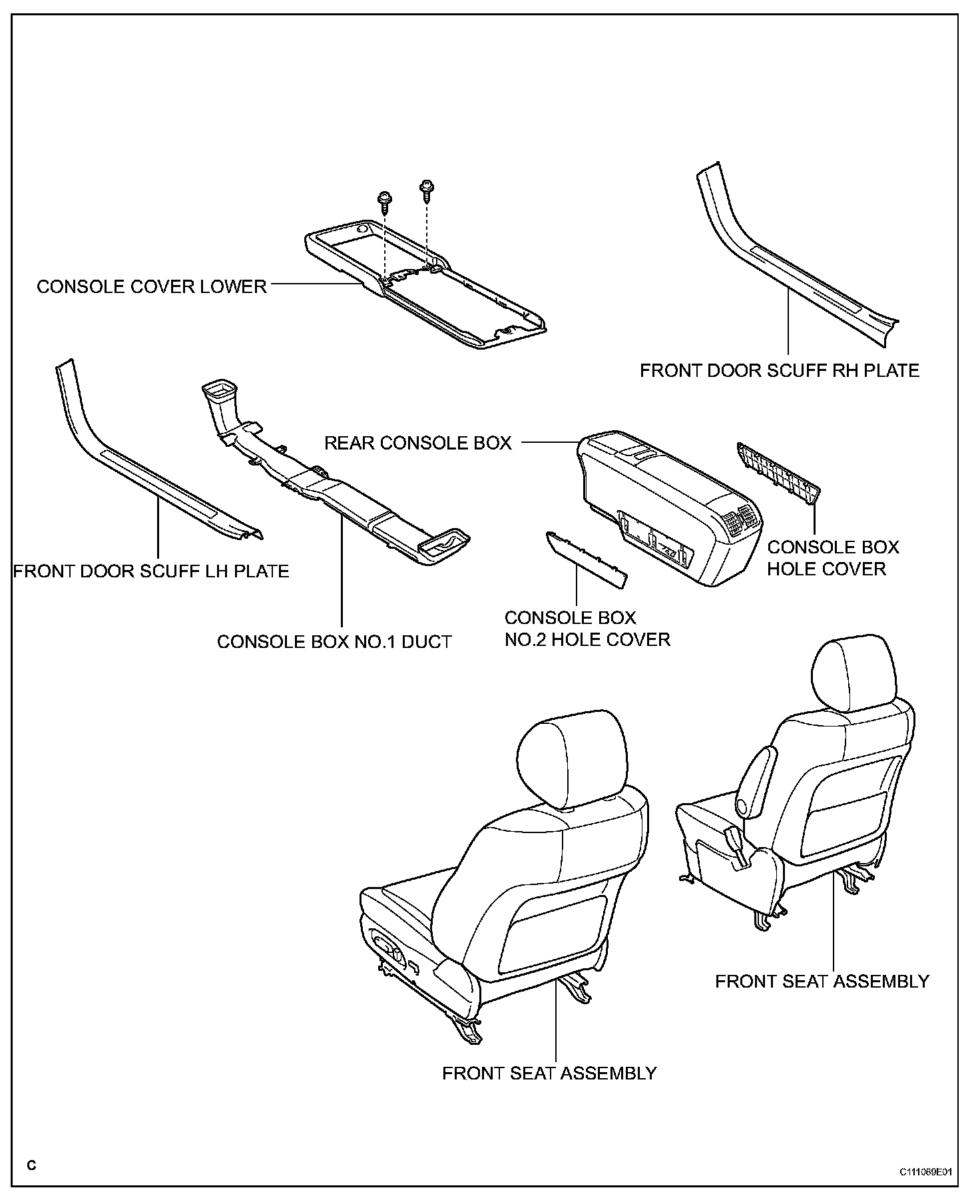 CONSOLE COVER LOWER

FRONT DOOR SCUFF RH PLATE

REAR CONSOLE BOX

FRONT DOOR SCUFF LH PLATE

CONSOLE BOX HOLE COVER

CONSOLE BOX NO.1 DUCT

CONSOLE BOX NO.2 HOLE COVER

FRONT SEAT ASSEMBLY

FRONT SEAT ASSEMBLY

C

C111069E01