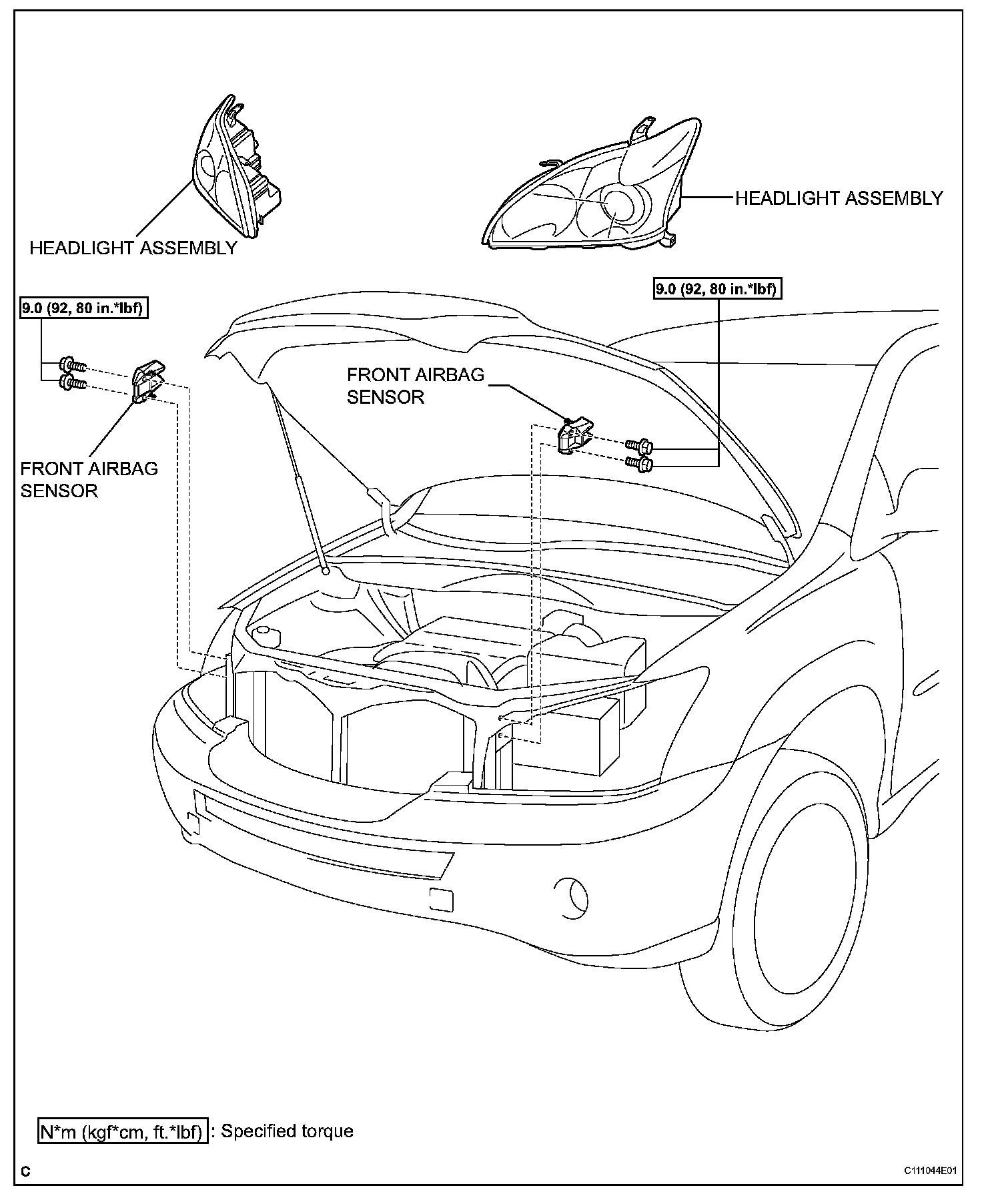 HEADLIGHT ASSEMBLY

HEADLIGHT ASSEMBLY

9.0 (92, 80 in.*lbf)

9.0 (92, 80 in.*lbf)

FRONT AIRBAG SENSOR

FRONT AIRBAG SENSOR

N*m (kgf*cm, ft.*lbf) : Specified torque

C

C111044E01