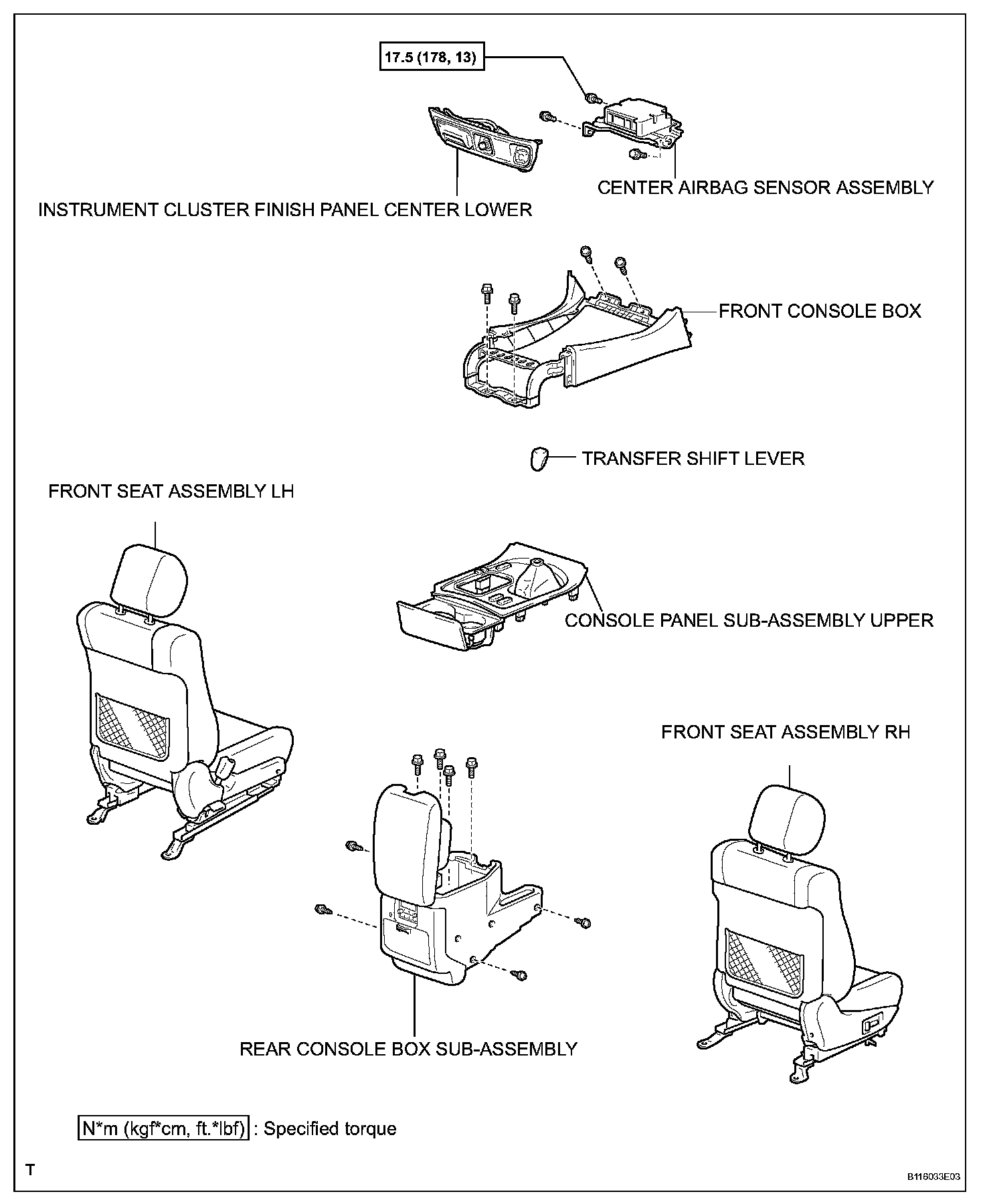 17.5 (178, 13)

CENTER AIRBAG SENSOR ASSEMBLY

INSTRUMENT CLUSTER FINISH PANEL CENTER LOWER

FRONT CONSOLE BOX

TRANSFER SHIFT LEVER

FRONT SEAT ASSEMBLY LH

CONSOLE PANEL SUB-ASSEMBLY UPPER

FRONT SEAT ASSEMBLY RH

REAR CONSOLE BOX SUB-ASSEMBLY

N*m (kgf*cm, ft.*lbf) : Specified torque

T

B116033E03