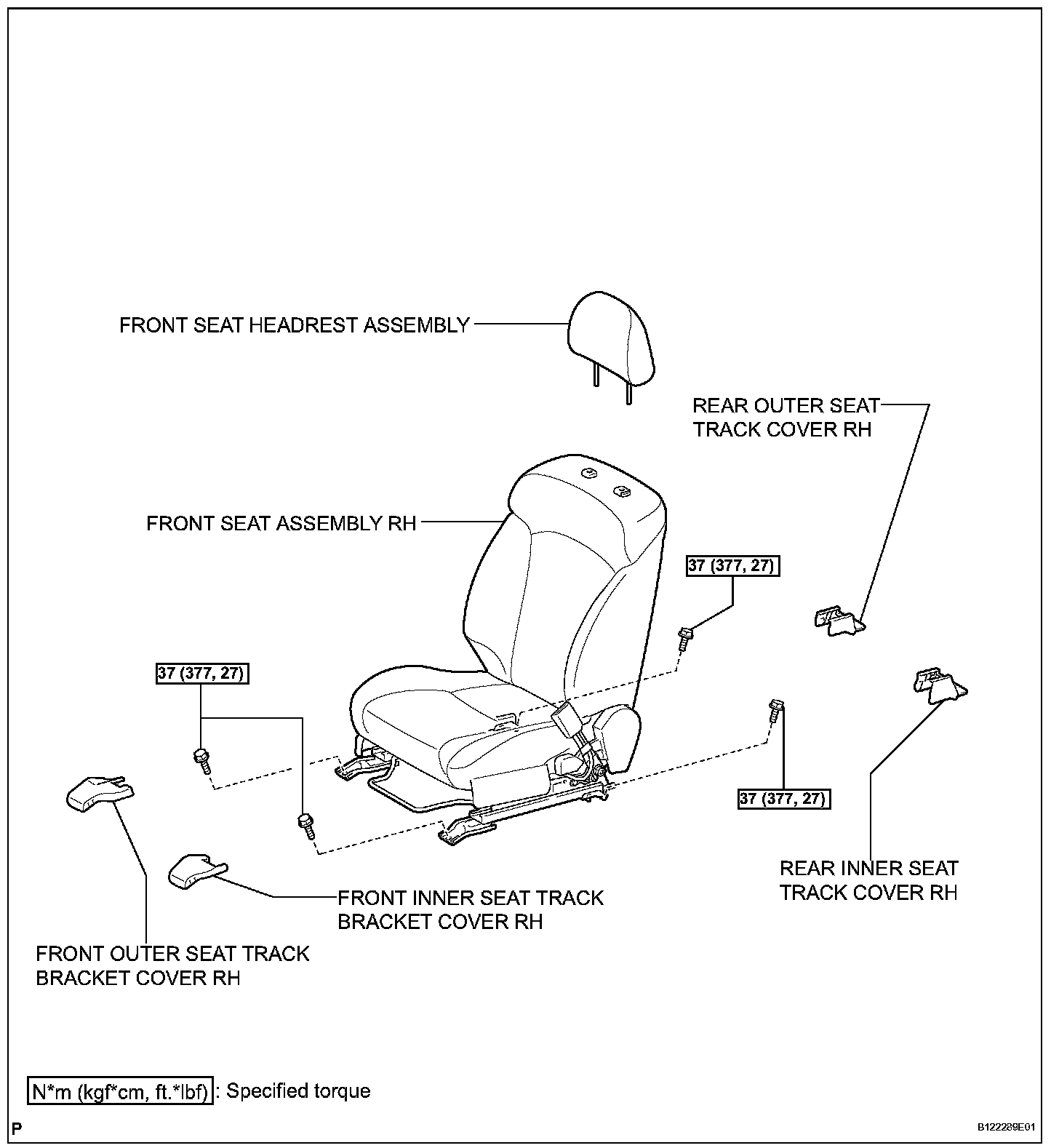 FRONT SEAT HEADREST ASSEMBLY

REAR OUTER SEAT TRACK COVER RH

FRONT SEAT ASSEMBLY RH

37 (377, 27)

37 (377, 27)

37 (377, 27)

REAR INNER SEAT TRACK COVER RH

FRONT INNER SEAT TRACK BRACKET COVER RH

FRONT OUTER SEAT TRACK BRACKET COVER RH

N*m (kgf*cm, ft.*lbf) : Specified torque

P

B122289E01