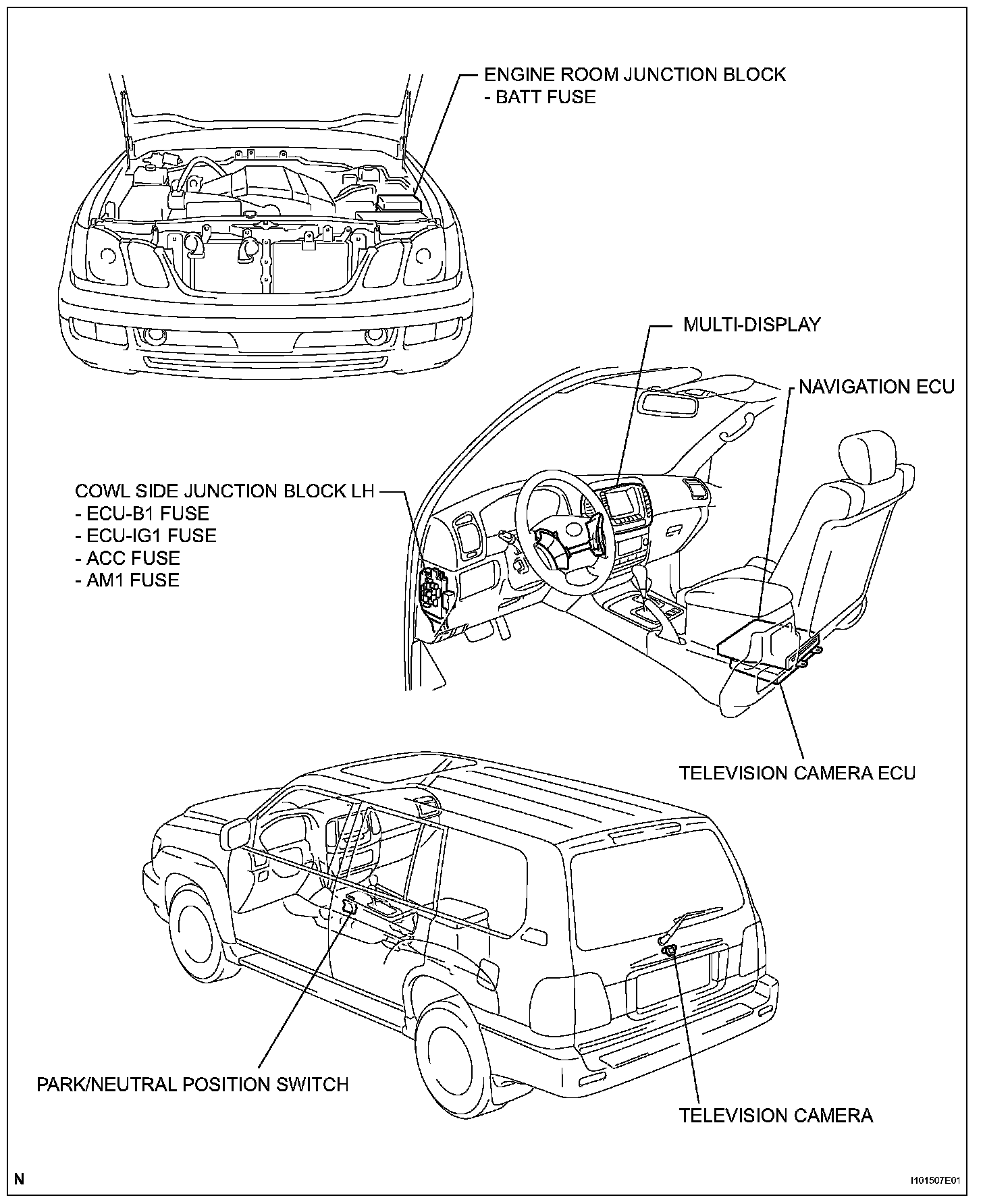 ENGINE ROOM JUNCTION BLOCK
- BATT FUSE

MULTI-DISPLAY

NAVIGATION ECU

COWL SIDE JUNCTION BLOCK LH
- ECU-B1 FUSE
- ECU-IG1 FUSE
- ACC FUSE
- AM1 FUSE

TELEVISION CAMERA ECU

PARK/NEUTRAL POSITION SWITCH

TELEVISION CAMERA

N

I101507E01