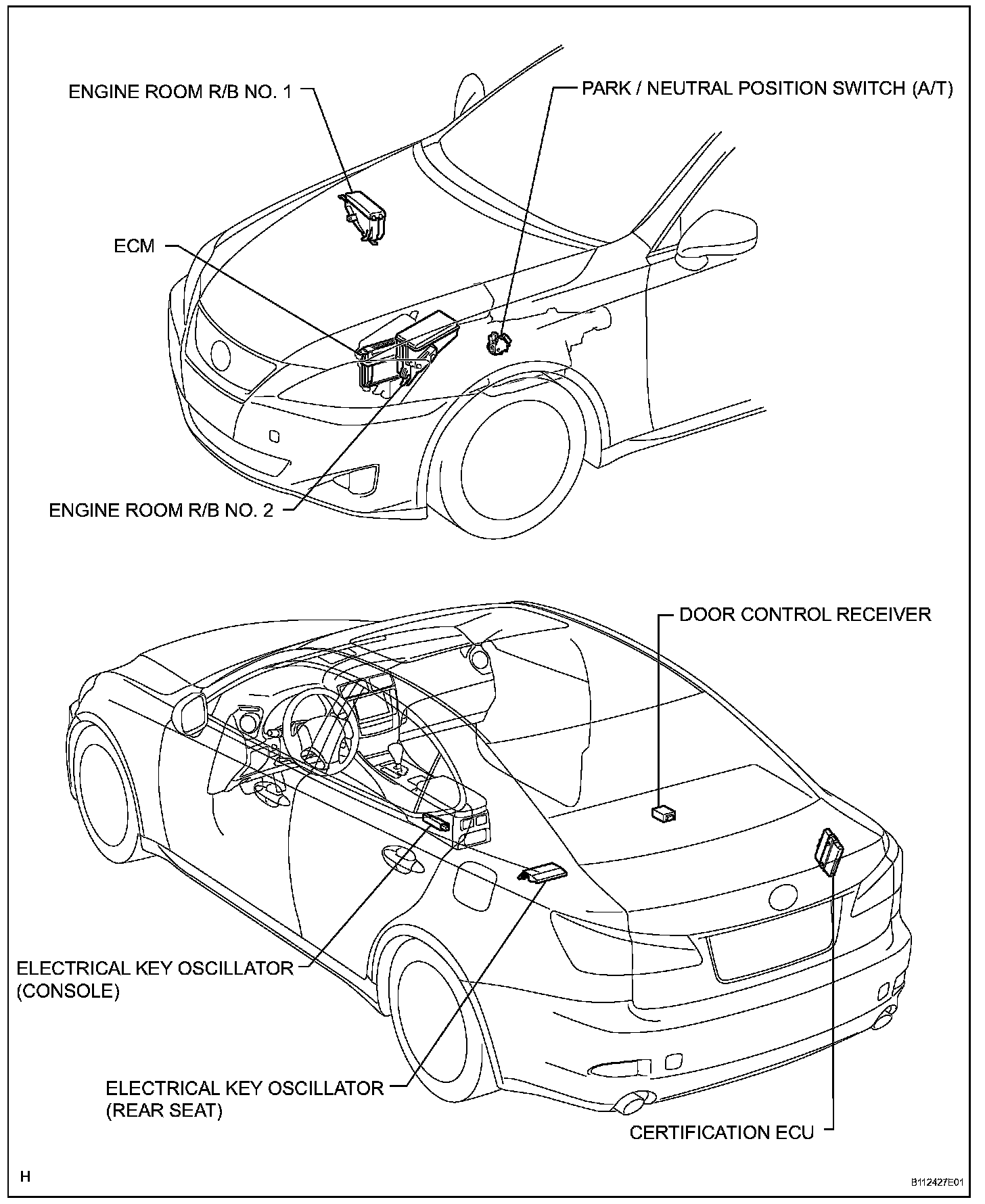 ENGINE ROOM R/B NO. 1

PARK / NEUTRAL POSITION SWITCH (A/T)

ECM

ENGINE ROOM R/B NO. 2

DOOR CONTROL RECEIVER

ELECTRICAL KEY OSCILLATOR (CONSOLE)

ELECTRICAL KEY OSCILLATOR (REAR SEAT)

CERTIFICATION ECU

H

B112427E01