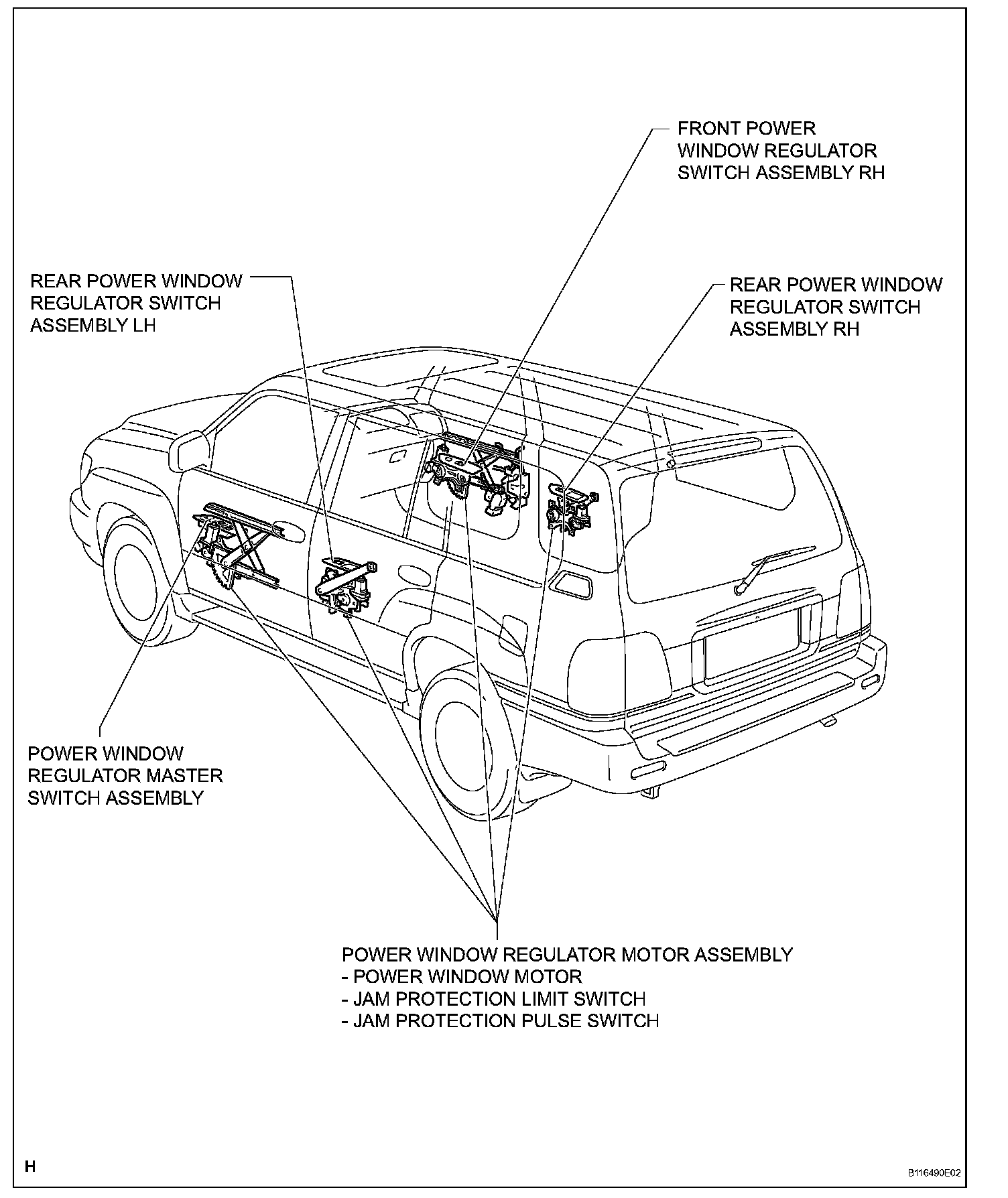 FRONT POWER WINDOW REGULATOR SWITCH ASSEMBLY RH

REAR POWER WINDOW REGULATOR SWITCH ASSEMBLY LH

REAR POWER WINDOW REGULATOR SWITCH ASSEMBLY RH

POWER WINDOW REGULATOR MASTER SWITCH ASSEMBLY

POWER WINDOW REGULATOR MOTOR ASSEMBLY
- POWER WINDOW MOTOR
- JAM PROTECTION LIMIT SWITCH
- JAM PROTECTION PULSE SWITCH

H

B116490E02