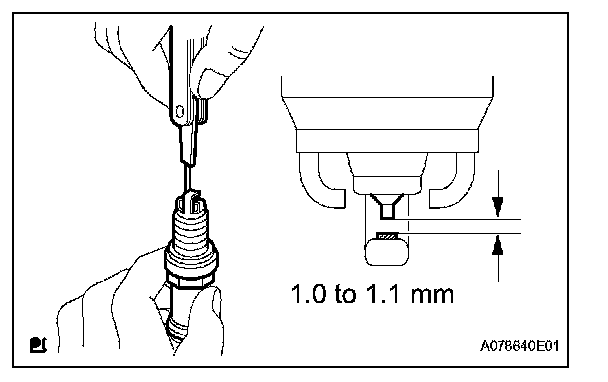 1.0 to 1.1 mm

A078640E01