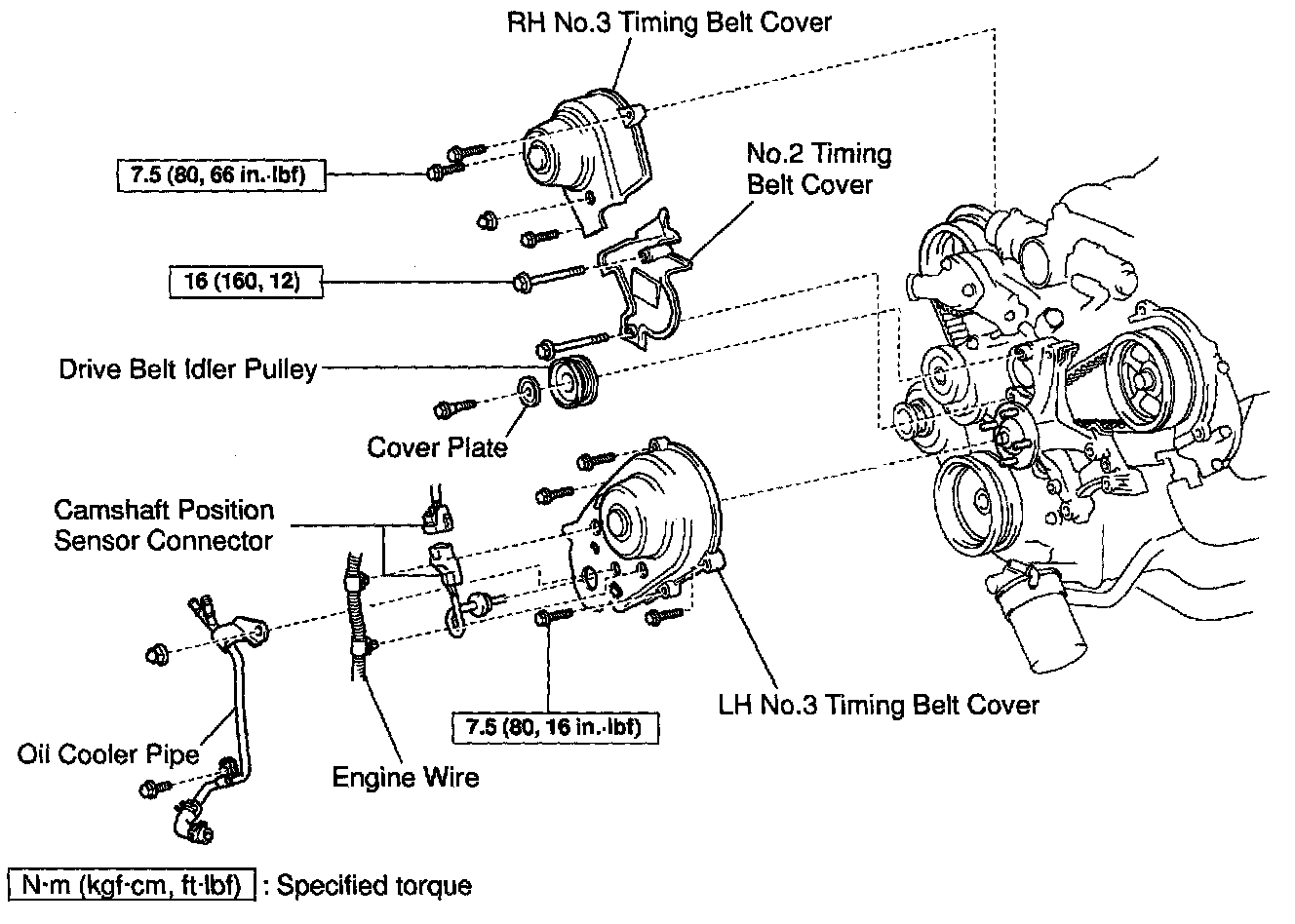 RH No.3 Timing Belt Cover

7.5 (80, 66 in.·lbf)

No.2 Timing Belt Cover

16 (160, 12)

Drive Belt Idler Pulley

Cover Plate

Camshaft Position Sensor Connector

Oil Cooler Pipe

Engine Wire

7.5 (80, 16 in.·lbf)

LH No.3 Timing Belt Cover

N·m (kgf·cm, ft·lbf) : Specified torque