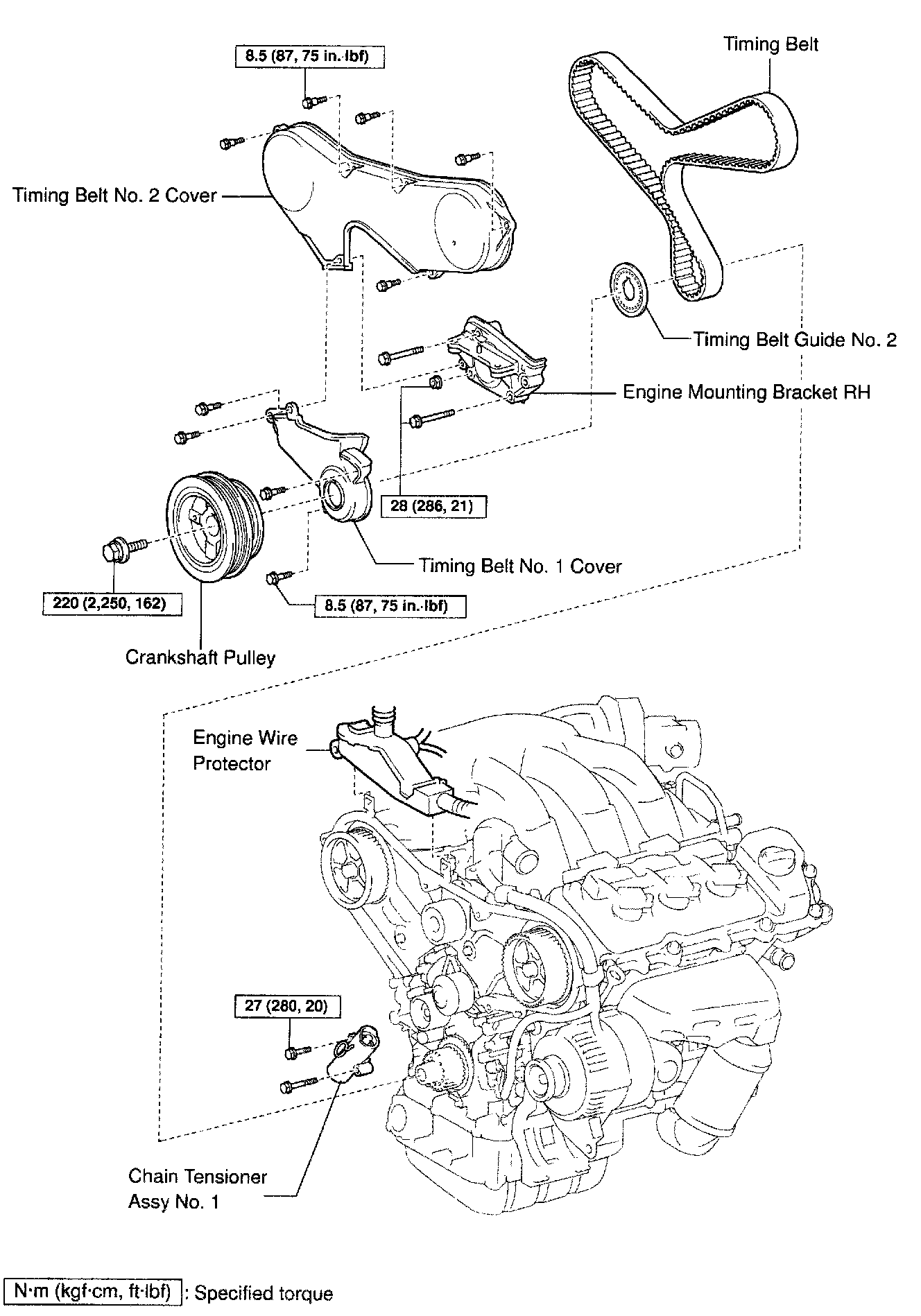 8.5 (87, 75 in.·lbf)

Timing Belt

Timing Belt No. 2 Cover

Timing Belt Guide No. 2

Engine Mounting Bracket RH

28 (286, 21)

Timing Belt No. 1 Cover

220 (2,250, 162)

8.5 (87, 75 in.·lbf)

Crankshaft Pulley

Engine Wire Protector

27 (280, 20)

Chain Tensioner Assy No. 1

N·m (kgf·cm, ft·lbf) : Specified torque