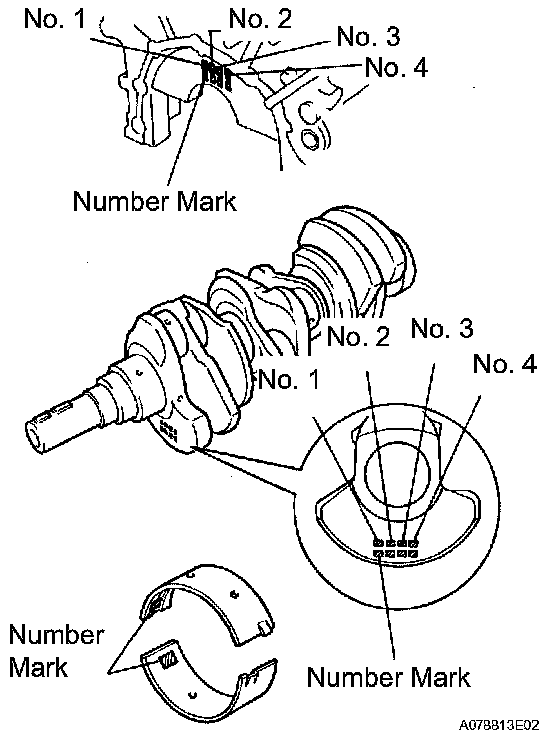 No. 1
No. 2
No. 3
No. 4
Number Mark

No. 2
No. 3
No. 4
No. 1

Number Mark

Number Mark

A078813E02