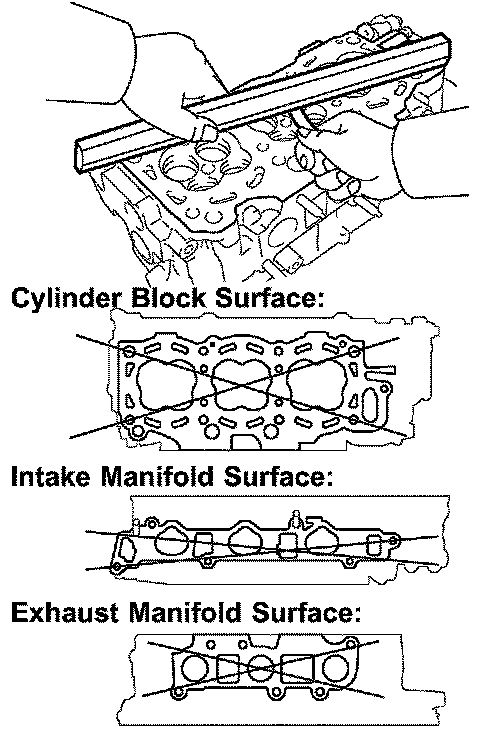 Cylinder Block Surface:

Intake Manifold Surface:

Exhaust Manifold Surface: