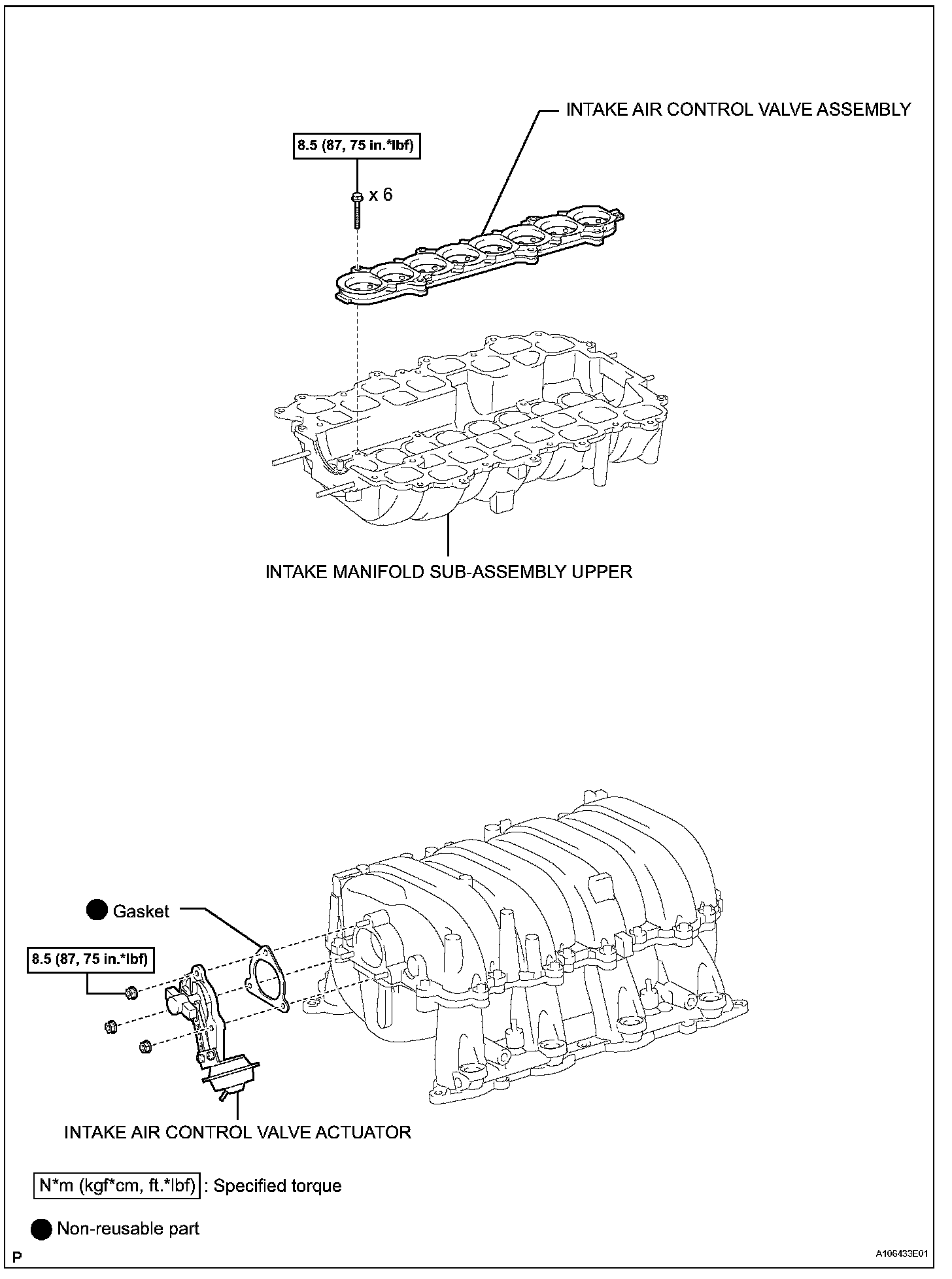 INTAKE AIR CONTROL VALVE ASSEMBLY

8.5 (87, 75 in.*lbf)

x 6

INTAKE MANIFOLD SUB-ASSEMBLY UPPER

Gasket

8.5 (87, 75 in.*lbf)

INTAKE AIR CONTROL VALVE ACTUATOR

N*m (kgf*cm, ft.*lbf) : Specified torque

Non-reusable part

P

A106433E01