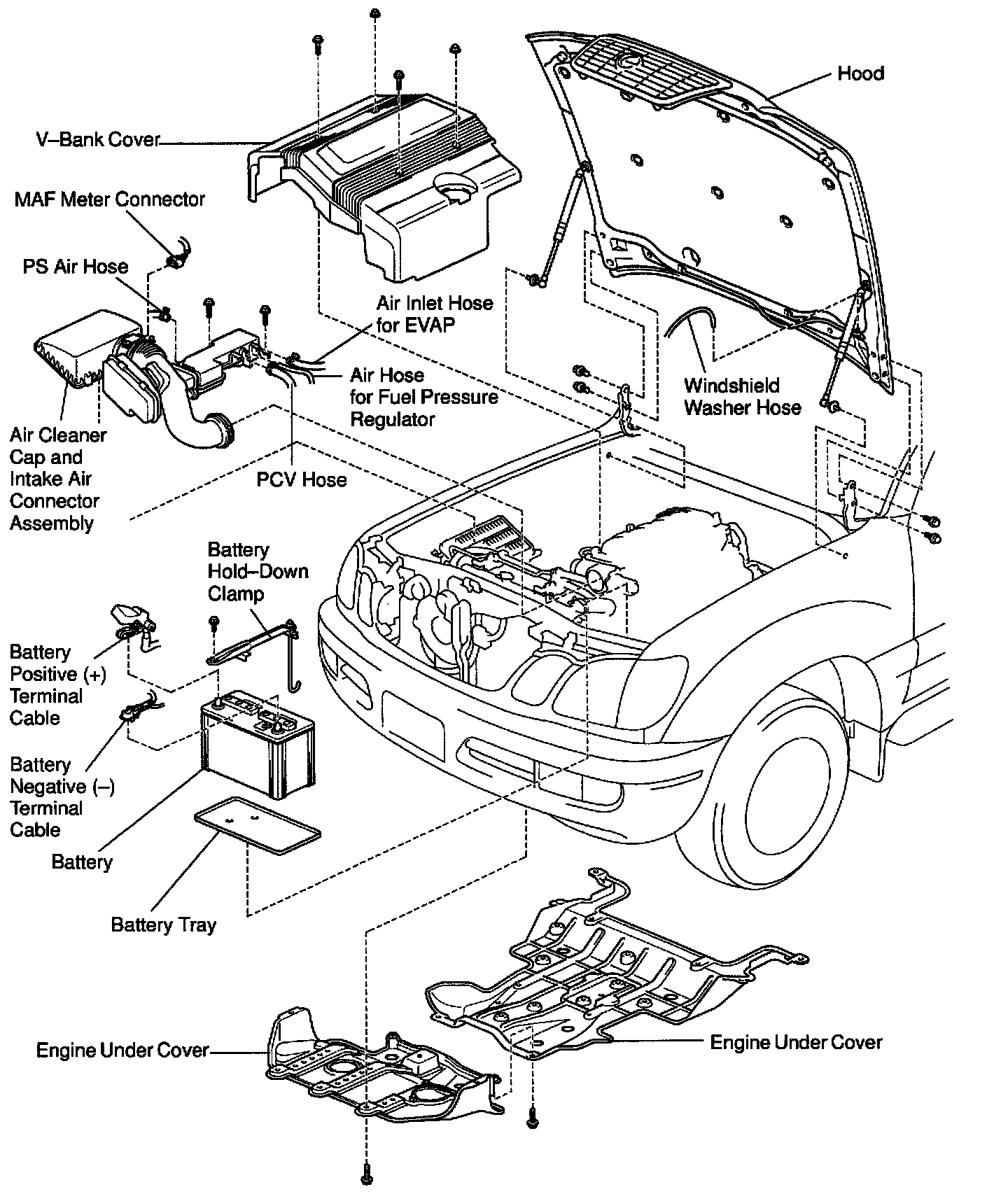 Hood

V–Bank Cover

MAF Meter Connector

PS Air Hose

Air Inlet Hose for EVAP

Air Hose for Fuel Pressure Regulator

Windshield Washer Hose

Air Cleaner Cap and Intake Air Connector Assembly

PCV Hose

Battery Hold–Down Clamp

Battery Positive (+) Terminal Cable

Battery Negative (–) Terminal Cable

Battery

Battery Tray

Engine Under Cover

Engine Under Cover