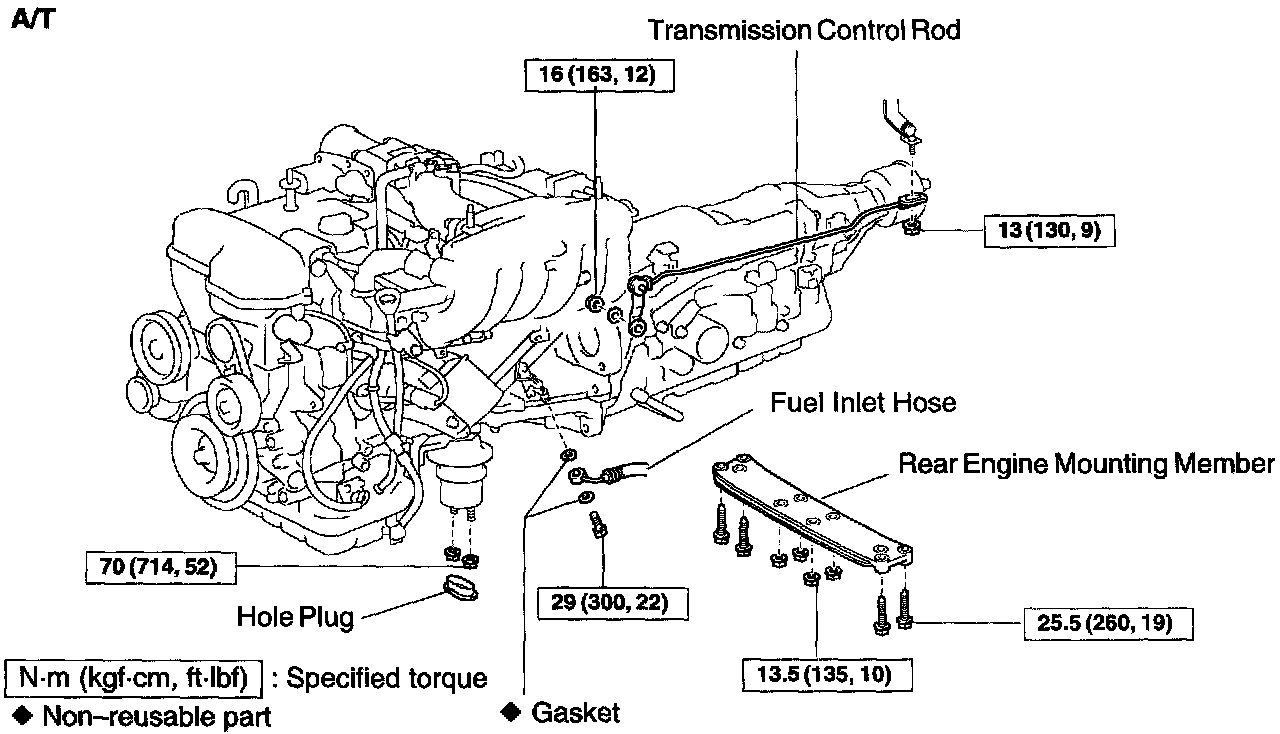 A/T

Transmission Control Rod

16 (163, 12)

13 (130, 9)

Fuel Inlet Hose

Rear Engine Mounting Member

70 (714, 52)

Hole Plug

29 (300, 22)

25.5 (260, 19)

13.5 (135, 10)

N·m (kgf·cm, ft·lbf) : Specified torque

◆ Non–reusable part

◆ Gasket