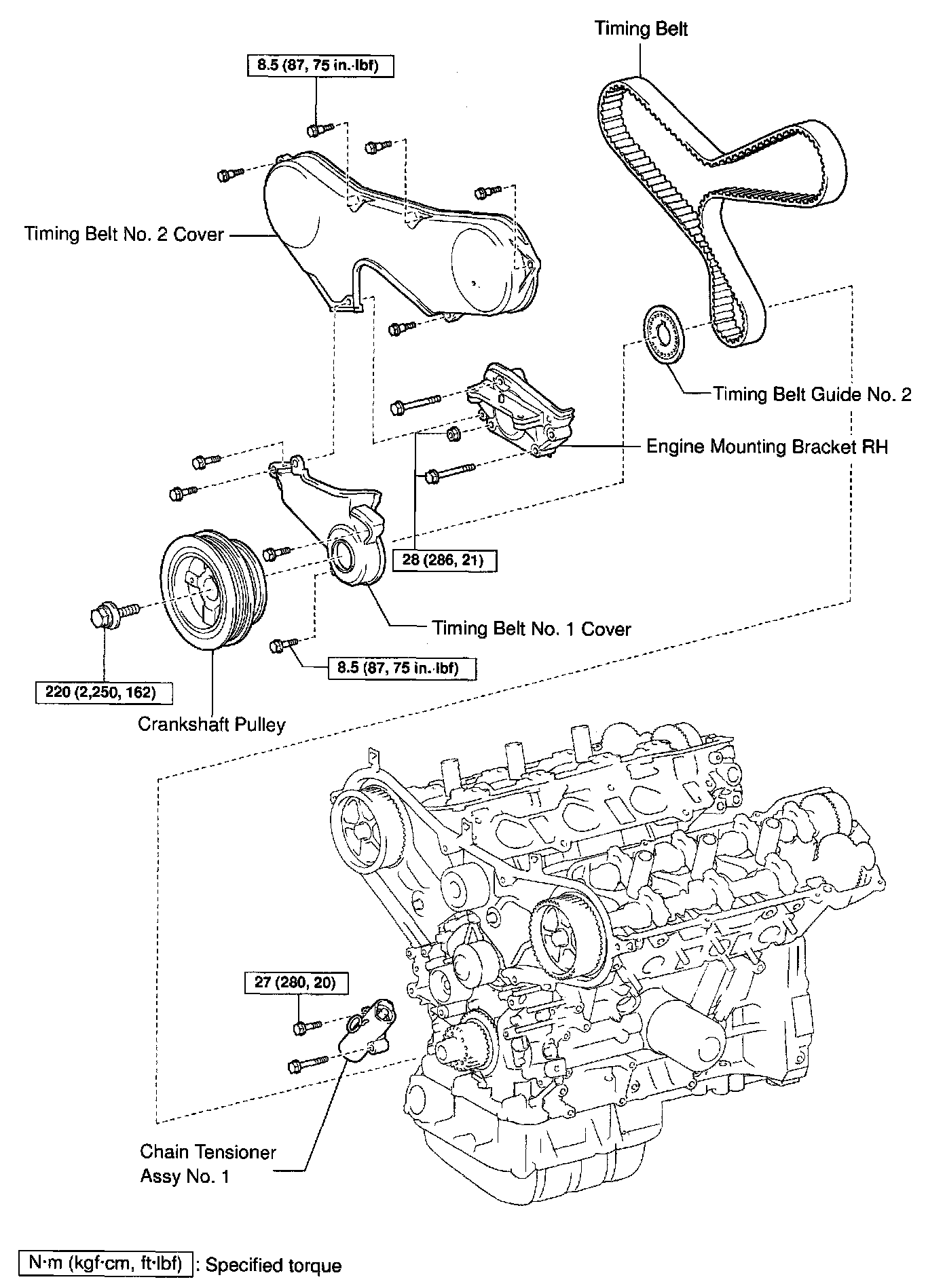 Timing Belt

8.5 (87, 75 in.·lbf)

Timing Belt No. 2 Cover

Timing Belt Guide No. 2

Engine Mounting Bracket RH

28 (286, 21)

Timing Belt No. 1 Cover

8.5 (87, 75 in.·lbf)

220 (2,250, 162)

Crankshaft Pulley

27 (280, 20)

Chain Tensioner Assy No. 1

N·m (kgf·cm, ft·lbf) : Specified torque