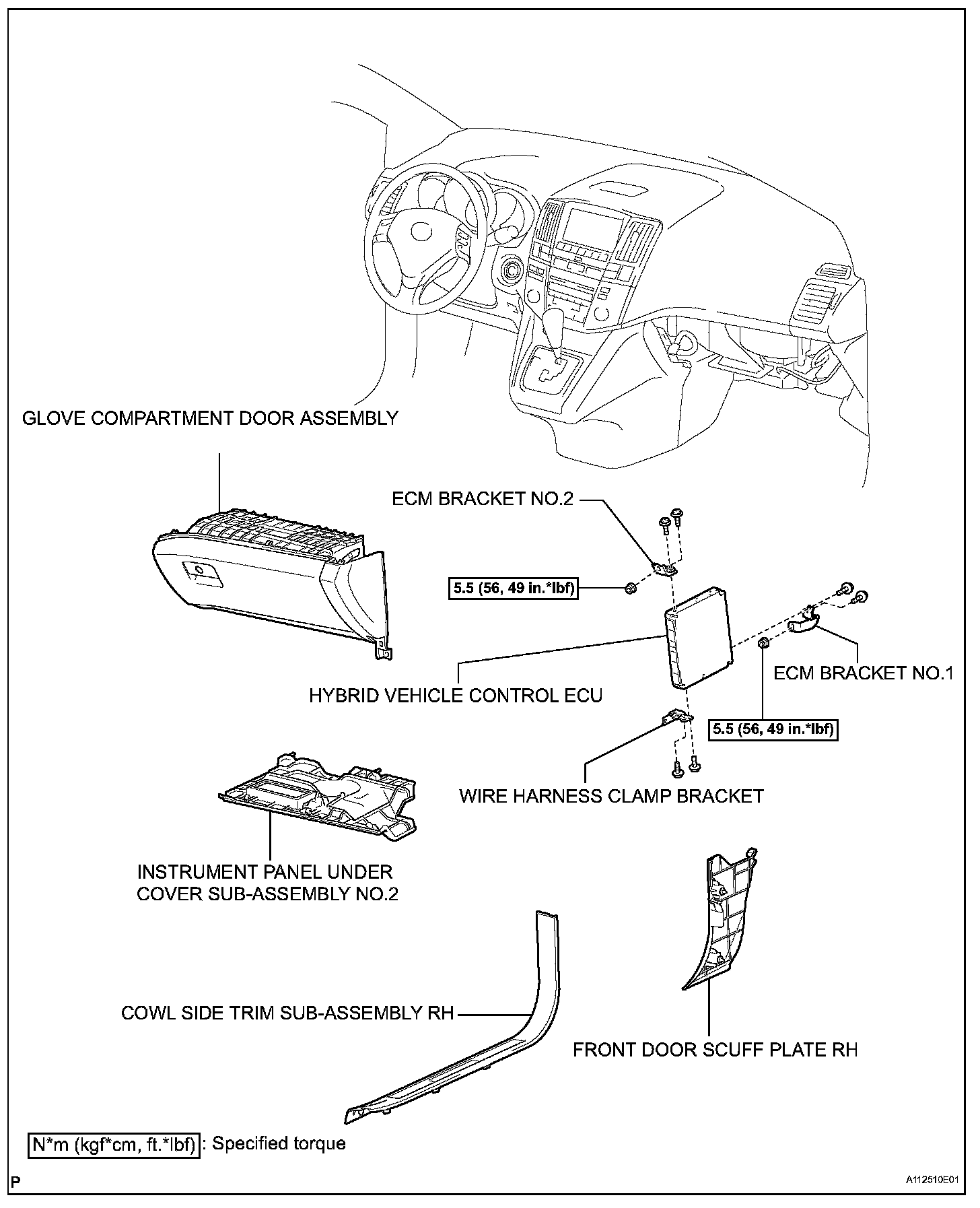 GLOVE COMPARTMENT DOOR ASSEMBLY

ECM BRACKET NO.2

5.5 (56, 49 in.*lbf)

HYBRID VEHICLE CONTROL ECU

ECM BRACKET NO.1

5.5 (56, 49 in.*lbf)

WIRE HARNESS CLAMP BRACKET

INSTRUMENT PANEL UNDER COVER SUB-ASSEMBLY NO.2

COWL SIDE TRIM SUB-ASSEMBLY RH

FRONT DOOR SCUFF PLATE RH

N*m (kgf*cm, ft.*lbf) : Specified torque

P

A112510E01