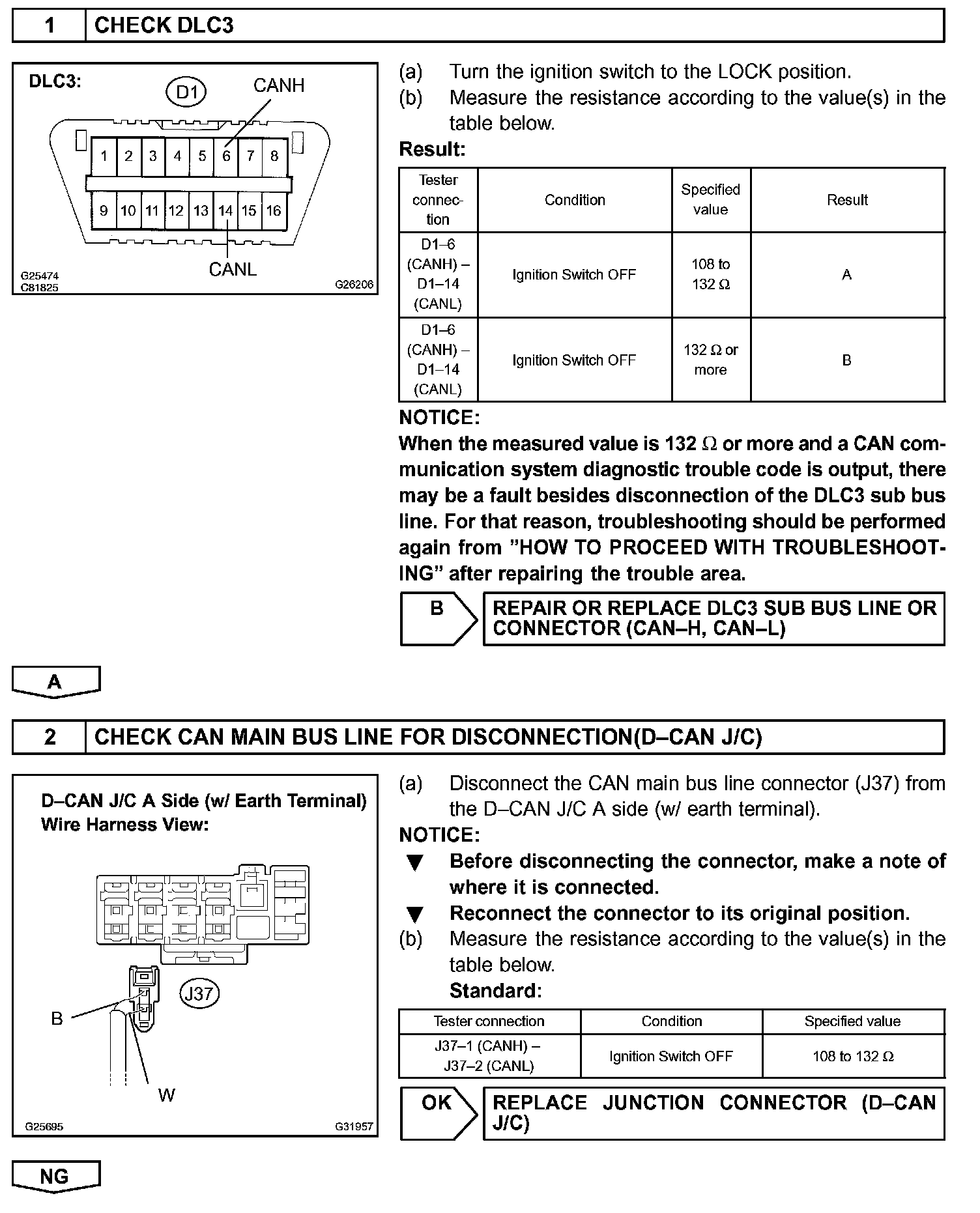 1 CHECK DLC3

DLC3:
D1
CANH
1 2 3 4 5 6 7 8
9 10 11 12 13 14 15 16
CANL
G25474
C81825
G26206

(a) Turn the ignition switch to the LOCK position.
(b) Measure the resistance according to the value(s) in the table below.

Result:

| Tester connection | Condition | Specified value | Result |
|---|---|---|---|
| D1–6 (CANH) – D1–14 (CANL) | Ignition Switch OFF | 108 to 132 Ω | A |
| D1–6 (CANH) – D1–14 (CANL) | Ignition Switch OFF | 132 Ω or more | B |

NOTICE:
When the measured value is 132 Ω or more and a CAN communication system diagnostic trouble code is output, there may be a fault besides disconnection of the DLC3 sub bus line. For that reason, troubleshooting should be performed again from "HOW TO PROCEED WITH TROUBLESHOOTING" after repairing the trouble area.

B
REPAIR OR REPLACE DLC3 SUB BUS LINE OR CONNECTOR (CAN–H, CAN–L)

A

2 CHECK CAN MAIN BUS LINE FOR DISCONNECTION(D–CAN J/C)

D–CAN J/C A Side (w/ Earth Terminal)
Wire Harness View:
J37
B
W
G25695
G31957

(a) Disconnect the CAN main bus line connector (J37) from the D–CAN J/C A side (w/ earth terminal).

NOTICE:
▼ Before disconnecting the connector, make a note of where it is connected.
▼ Reconnect the connector to its original position.

(b) Measure the resistance according to the value(s) in the table below.

Standard:

| Tester connection | Condition | Specified value |
|---|---|---|
| J37–1 (CANH) – J37–2 (CANL) | Ignition Switch OFF | 108 to 132 Ω |

OK
REPLACE JUNCTION CONNECTOR (D–CAN J/C)

NG