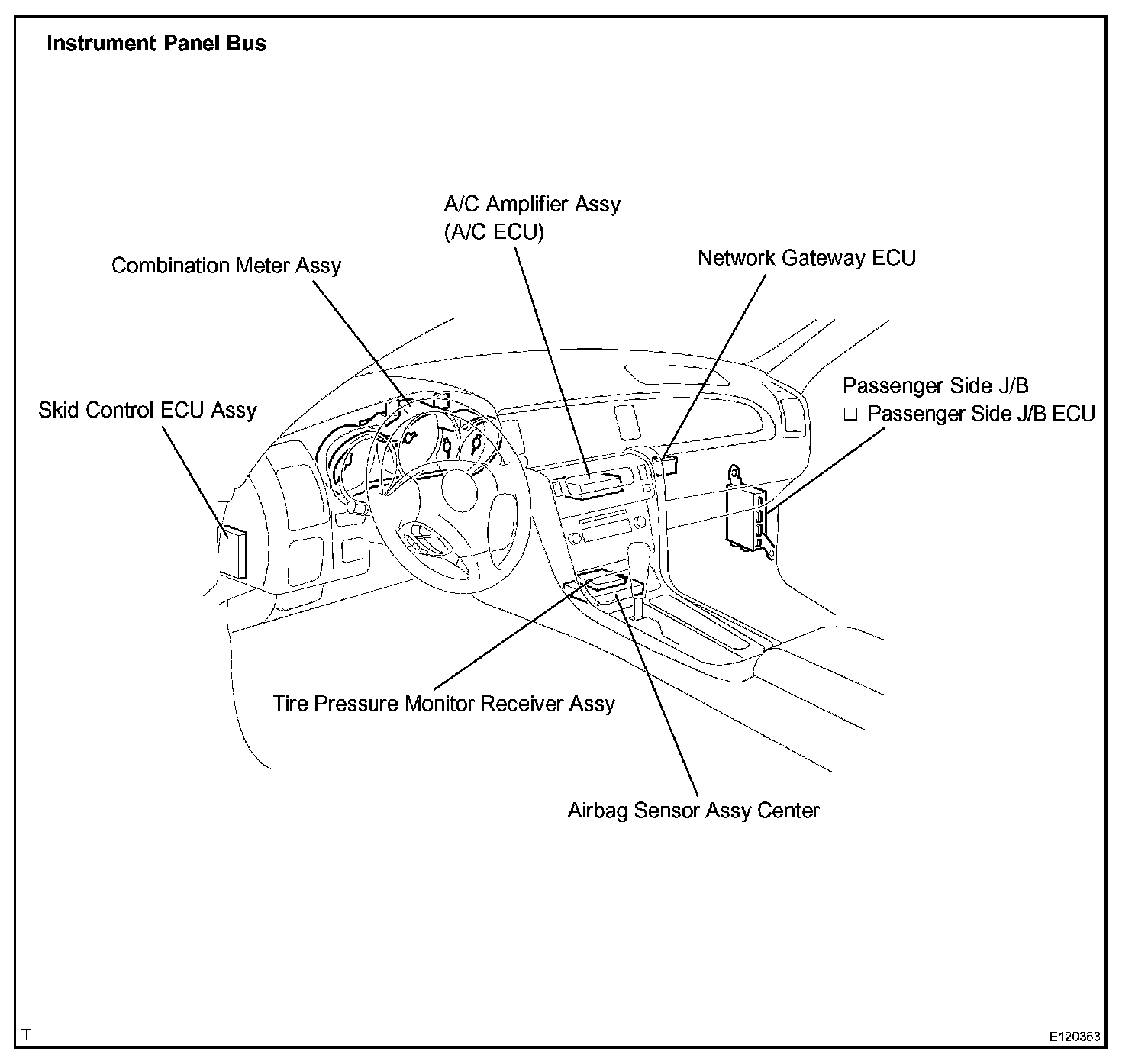 Instrument Panel Bus

A/C Amplifier Assy
(A/C ECU)

Combination Meter Assy

Network Gateway ECU

Passenger Side J/B
□ Passenger Side J/B ECU

Skid Control ECU Assy

Tire Pressure Monitor Receiver Assy

Airbag Sensor Assy Center

T

E120363