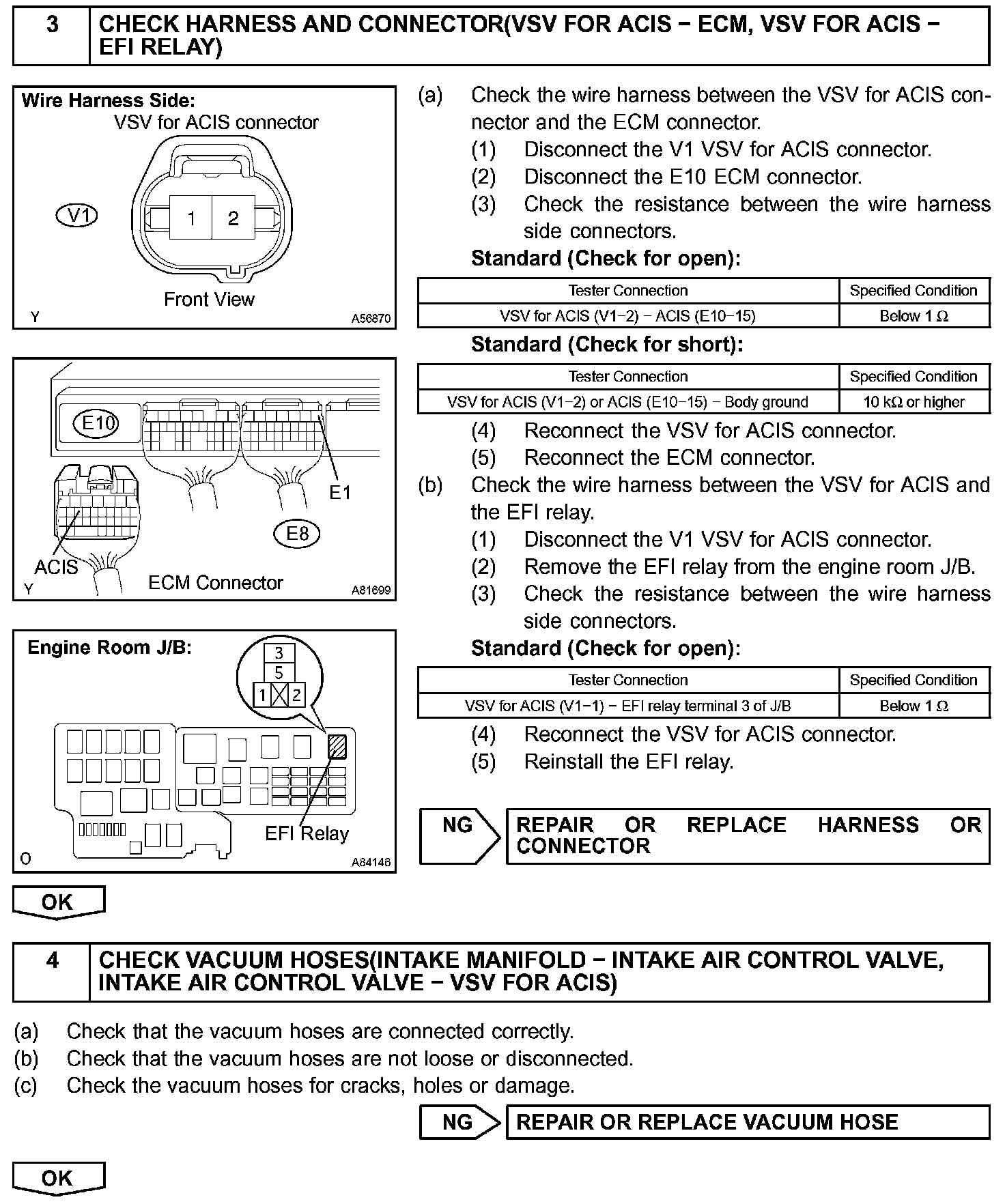 3 CHECK HARNESS AND CONNECTOR(VSV FOR ACIS − ECM, VSV FOR ACIS − EFI RELAY)

Wire Harness Side:
VSV for ACIS connector
V1
1 2
Front View
Y A56870

E10
E1
E8
ACIS
ECM Connector
Y A81699

Engine Room J/B:
3
5
1 2
EFI Relay
O A84146

(a) Check the wire harness between the VSV for ACIS connector and the ECM connector.
(1) Disconnect the V1 VSV for ACIS connector.
(2) Disconnect the E10 ECM connector.
(3) Check the resistance between the wire harness side connectors.
Standard (Check for open):

| Tester Connection | Specified Condition |
|---|---|
| VSV for ACIS (V1−2) − ACIS (E10−15) | Below 1 Ω |

Standard (Check for short):

| Tester Connection | Specified Condition |
|---|---|
| VSV for ACIS (V1−2) or ACIS (E10−15) − Body ground | 10 kΩ or higher |

(4) Reconnect the VSV for ACIS connector.
(5) Reconnect the ECM connector.
(b) Check the wire harness between the VSV for ACIS and the EFI relay.
(1) Disconnect the V1 VSV for ACIS connector.
(2) Remove the EFI relay from the engine room J/B.
(3) Check the resistance between the wire harness side connectors.
Standard (Check for open):

| Tester Connection | Specified Condition |
|---|---|
| VSV for ACIS (V1−1) − EFI relay terminal 3 of J/B | Below 1 Ω |

(4) Reconnect the VSV for ACIS connector.
(5) Reinstall the EFI relay.

NG REPAIR OR REPLACE HARNESS OR CONNECTOR

OK

4 CHECK VACUUM HOSES(INTAKE MANIFOLD − INTAKE AIR CONTROL VALVE, INTAKE AIR CONTROL VALVE − VSV FOR ACIS)

(a) Check that the vacuum hoses are connected correctly.
(b) Check that the vacuum hoses are not loose or disconnected.
(c) Check the vacuum hoses for cracks, holes or damage.

NG REPAIR OR REPLACE VACUUM HOSE

OK