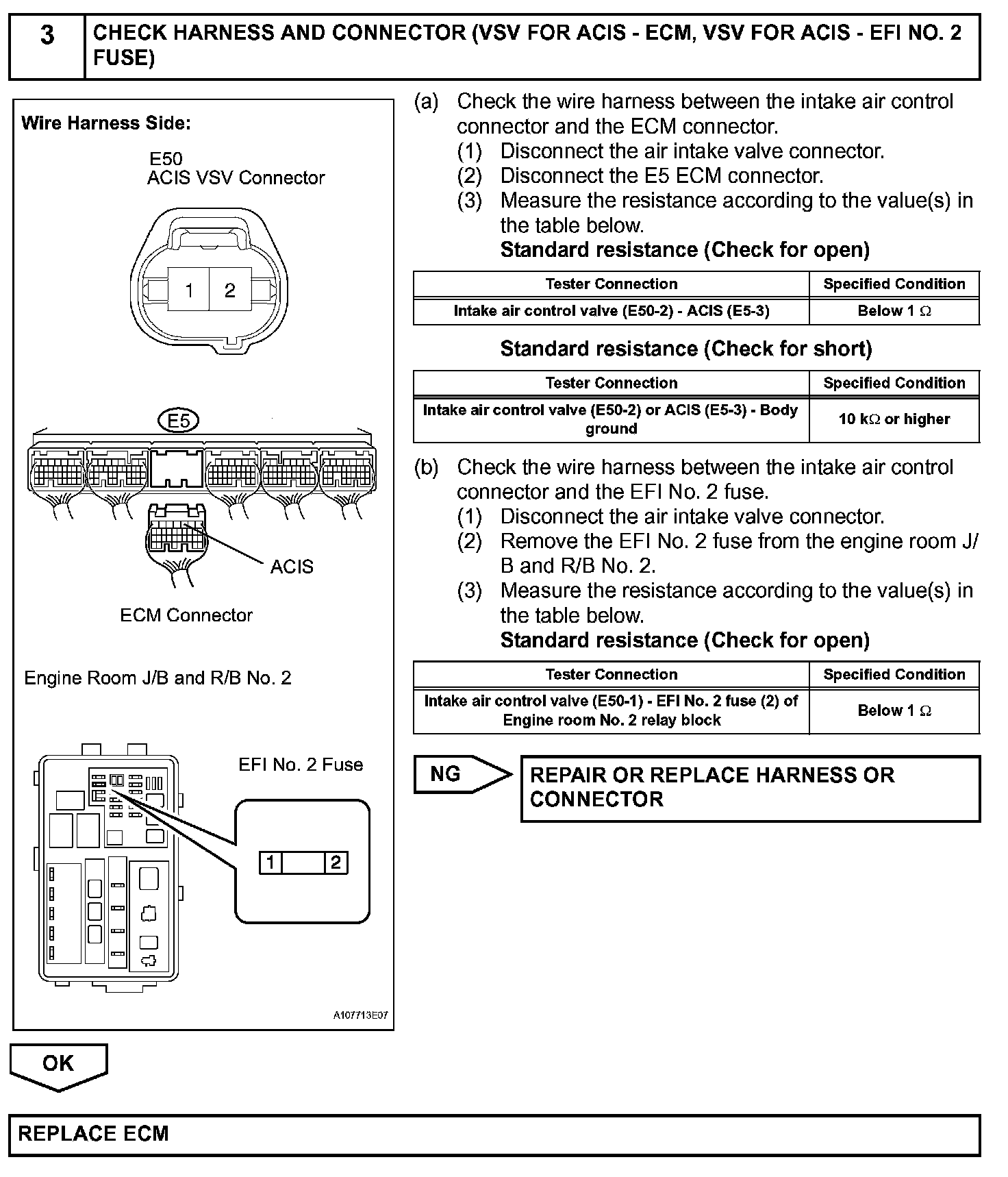 3 CHECK HARNESS AND CONNECTOR (VSV FOR ACIS - ECM, VSV FOR ACIS - EFI NO. 2 FUSE)

Wire Harness Side:

E50
ACIS VSV Connector

1 2

E5

ACIS

ECM Connector

Engine Room J/B and R/B No. 2

EFI No. 2 Fuse

1 2

A107713E07

(a) Check the wire harness between the intake air control connector and the ECM connector.
(1) Disconnect the air intake valve connector.
(2) Disconnect the E5 ECM connector.
(3) Measure the resistance according to the value(s) in the table below.
Standard resistance (Check for open)

| Tester Connection | Specified Condition |
|---|---|
| Intake air control valve (E50-2) - ACIS (E5-3) | Below 1 $\Omega$ |

Standard resistance (Check for short)

| Tester Connection | Specified Condition |
|---|---|
| Intake air control valve (E50-2) or ACIS (E5-3) - Body ground | 10 k$\Omega$ or higher |

(b) Check the wire harness between the intake air control connector and the EFI No. 2 fuse.
(1) Disconnect the air intake valve connector.
(2) Remove the EFI No. 2 fuse from the engine room J/B and R/B No. 2.
(3) Measure the resistance according to the value(s) in the table below.
Standard resistance (Check for open)

| Tester Connection | Specified Condition |
|---|---|
| Intake air control valve (E50-1) - EFI No. 2 fuse (2) of Engine room No. 2 relay block | Below 1 $\Omega$ |

NG

REPAIR OR REPLACE HARNESS OR CONNECTOR

OK

REPLACE ECM