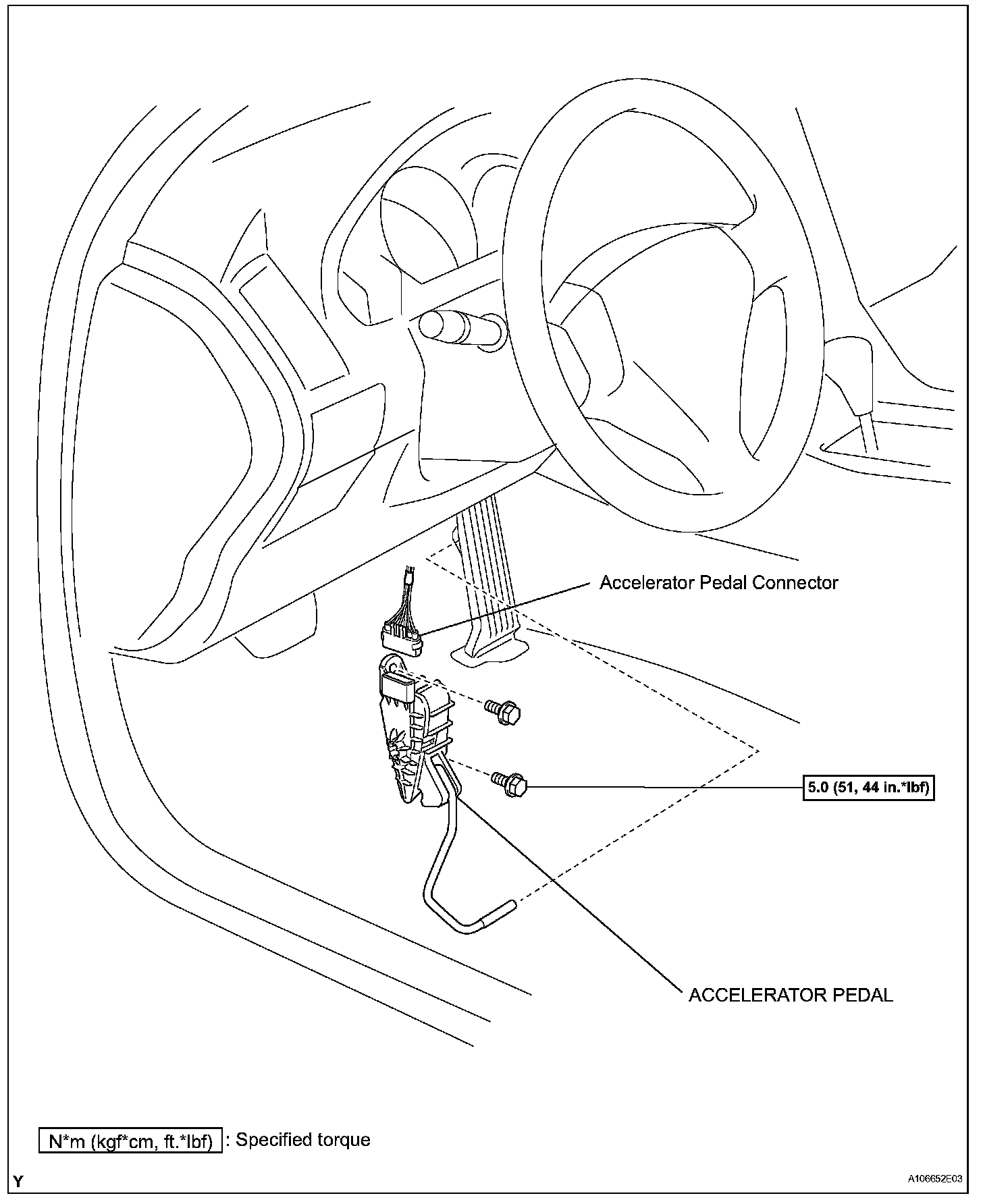 Accelerator Pedal Connector

5.0 (51, 44 in.*lbf)

ACCELERATOR PEDAL

N*m (kgf*cm, ft.*lbf) : Specified torque

Y

A106652E03