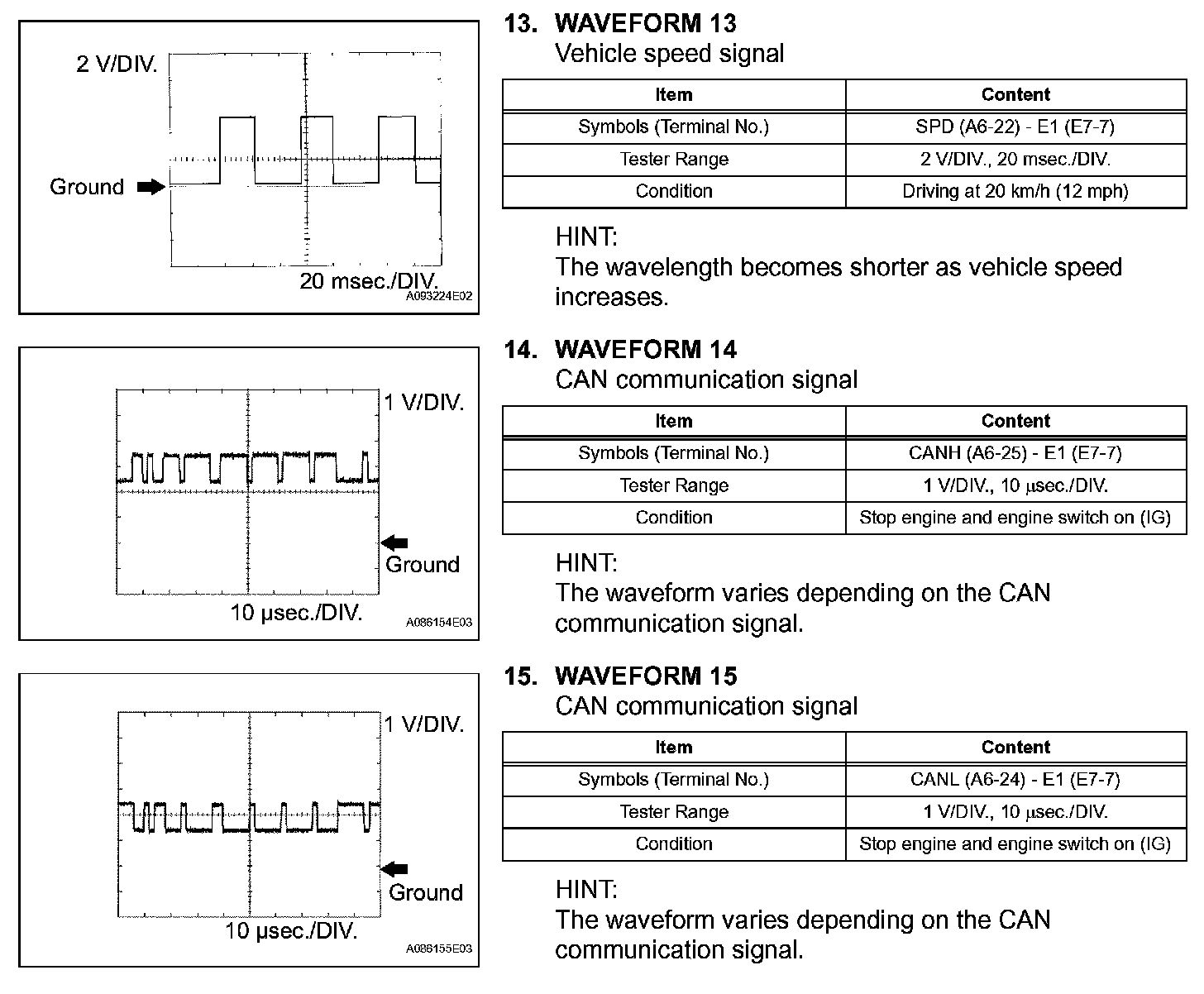 2 V/DIV.

Ground

20 msec./DIV.

A093224E02

13. WAVEFORM 13
Vehicle speed signal

| Item | Content |
|---|---|
| Symbols (Terminal No.) | SPD (A6-22) - E1 (E7-7) |
| Tester Range | 2 V/DIV., 20 msec./DIV. |
| Condition | Driving at 20 km/h (12 mph) |

HINT:
The wavelength becomes shorter as vehicle speed increases.

1 V/DIV.

Ground

10 μsec./DIV.

A086154E03

14. WAVEFORM 14
CAN communication signal

| Item | Content |
|---|---|
| Symbols (Terminal No.) | CANH (A6-25) - E1 (E7-7) |
| Tester Range | 1 V/DIV., 10 μsec./DIV. |
| Condition | Stop engine and engine switch on (IG) |

HINT:
The waveform varies depending on the CAN communication signal.

1 V/DIV.

Ground

10 μsec./DIV.

A086155E03

15. WAVEFORM 15
CAN communication signal

| Item | Content |
|---|---|
| Symbols (Terminal No.) | CANL (A6-24) - E1 (E7-7) |
| Tester Range | 1 V/DIV., 10 μsec./DIV. |
| Condition | Stop engine and engine switch on (IG) |

HINT:
The waveform varies depending on the CAN communication signal.