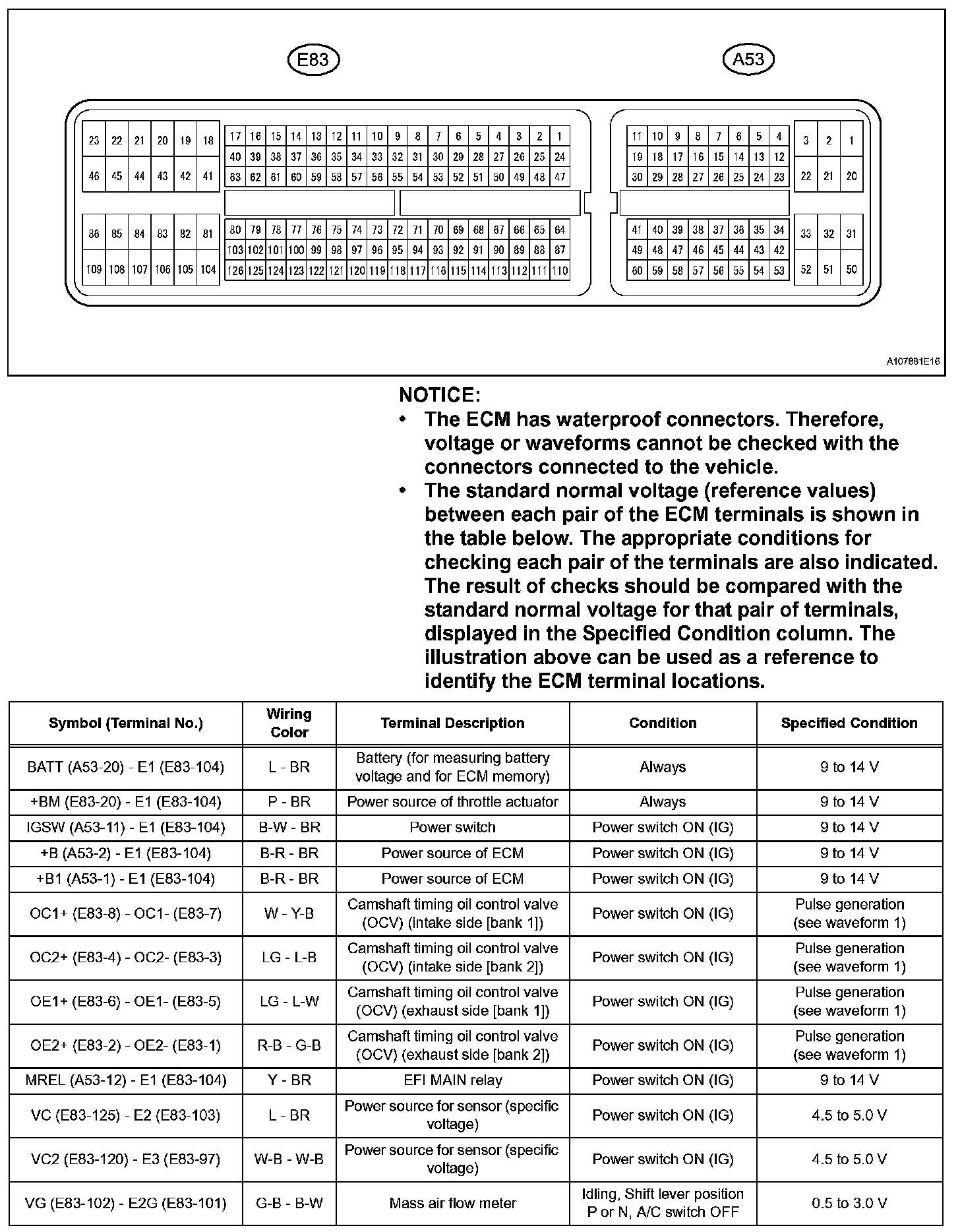 E83

A53

23 22 21 20 19 18
46 45 44 43 42 41

17 16 15 14 13 12 11 10 9 8 7 6 5 4 3 2 1
40 39 38 37 36 35 34 33 32 31 30 29 28 27 26 25 24
63 62 61 60 59 58 57 56 55 54 53 52 51 50 49 48 47

86 85 84 83 82 81
109 108 107 106 105 104

80 79 78 77 76 75 74 73 72 71 70 69 68 67 66 65 64
103 102 101 100 99 98 97 96 95 94 93 92 91 90 89 88 87
126 125 124 123 122 121 120 119 118 117 116 115 114 113 112 111 110

11 10 9 8 7 6 5 4
19 18 17 16 15 14 13 12
30 29 28 27 26 25 24 23

3 2 1
22 21 20

41 40 39 38 37 36 35 34
49 48 47 46 45 44 43 42
60 59 58 57 56 55 54 53

33 32 31
52 51 50

A107881E16

NOTICE:
• The ECM has waterproof connectors. Therefore, voltage or waveforms cannot be checked with the connectors connected to the vehicle.
• The standard normal voltage (reference values) between each pair of the ECM terminals is shown in the table below. The appropriate conditions for checking each pair of the terminals are also indicated. The result of checks should be compared with the standard normal voltage for that pair of terminals, displayed in the Specified Condition column. The illustration above can be used as a reference to identify the ECM terminal locations.

| Symbol (Terminal No.) | Wiring Color | Terminal Description | Condition | Specified Condition |
|---|---|---|---|---|
| BATT (A53-20) - E1 (E83-104) | L - BR | Battery (for measuring battery voltage and for ECM memory) | Always | 9 to 14 V |
| +BM (E83-20) - E1 (E83-104) | P - BR | Power source of throttle actuator | Always | 9 to 14 V |
| IGSW (A53-11) - E1 (E83-104) | B-W - BR | Power switch | Power switch ON (IG) | 9 to 14 V |
| +B (A53-2) - E1 (E83-104) | B-R - BR | Power source of ECM | Power switch ON (IG) | 9 to 14 V |
| +B1 (A53-1) - E1 (E83-104) | B-R - BR | Power source of ECM | Power switch ON (IG) | 9 to 14 V |
| OC1+ (E83-8) - OC1- (E83-7) | W - Y-B | Camshaft timing oil control valve (OCV) (intake side [bank 1]) | Power switch ON (IG) | Pulse generation (see waveform 1) |
| OC2+ (E83-4) - OC2- (E83-3) | LG - L-B | Camshaft timing oil control valve (OCV) (intake side [bank 2]) | Power switch ON (IG) | Pulse generation (see waveform 1) |
| OE1+ (E83-6) - OE1- (E83-5) | LG - L-W | Camshaft timing oil control valve (OCV) (exhaust side [bank 1]) | Power switch ON (IG) | Pulse generation (see waveform 1) |
| OE2+ (E83-2) - OE2- (E83-1) | R-B - G-B | Camshaft timing oil control valve (OCV) (exhaust side [bank 2]) | Power switch ON (IG) | Pulse generation (see waveform 1) |
| MREL (A53-12) - E1 (E83-104) | Y - BR | EFI MAIN relay | Power switch ON (IG) | 9 to 14 V |
| VC (E83-125) - E2 (E83-103) | L - BR | Power source for sensor (specific voltage) | Power switch ON (IG) | 4.5 to 5.0 V |
| VC2 (E83-120) - E3 (E83-97) | W-B - W-B | Power source for sensor (specific voltage) | Power switch ON (IG) | 4.5 to 5.0 V |
| VG (E83-102) - E2G (E83-101) | G-B - B-W | Mass air flow meter | Idling, Shift lever position P or N, A/C switch OFF | 0.5 to 3.0 V |