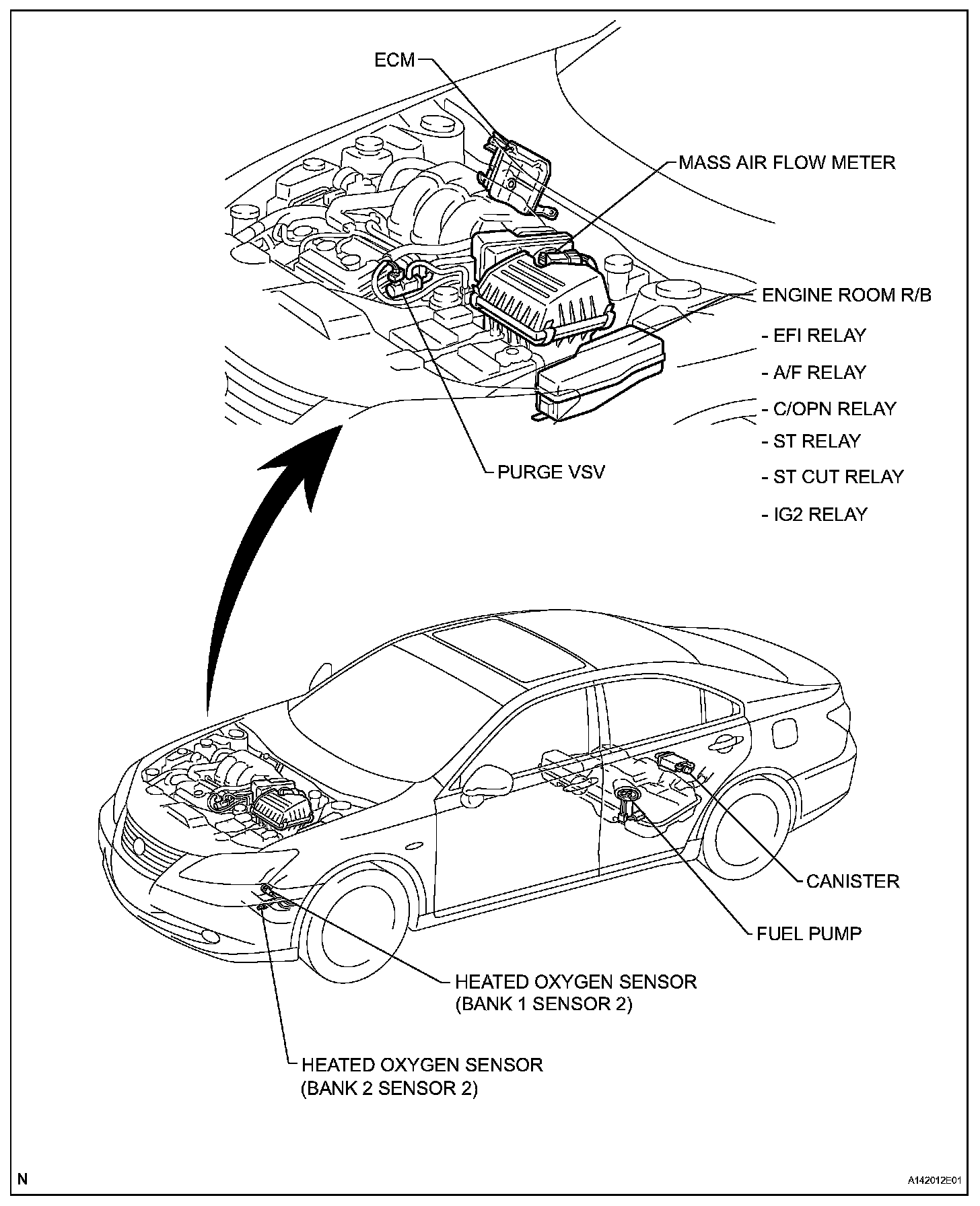 ECM

MASS AIR FLOW METER

ENGINE ROOM R/B

- EFI RELAY

- A/F RELAY

- C/OPN RELAY

- ST RELAY

- ST CUT RELAY

- IG2 RELAY

PURGE VSV

CANISTER

FUEL PUMP

HEATED OXYGEN SENSOR
(BANK 1 SENSOR 2)

HEATED OXYGEN SENSOR
(BANK 2 SENSOR 2)

N

A142012E01