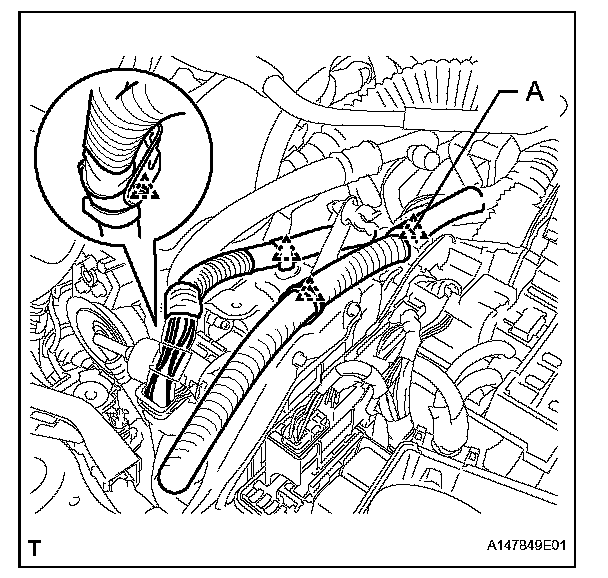 A

T

A147849E01