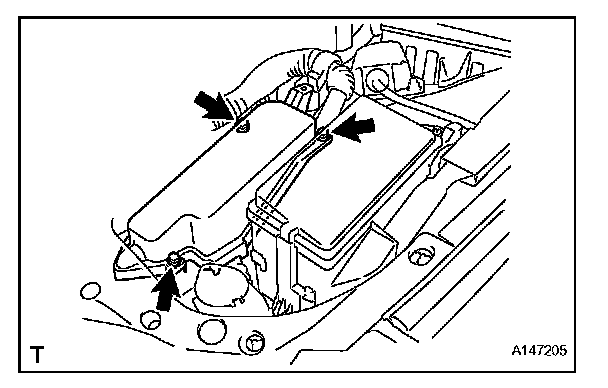 T

A147205