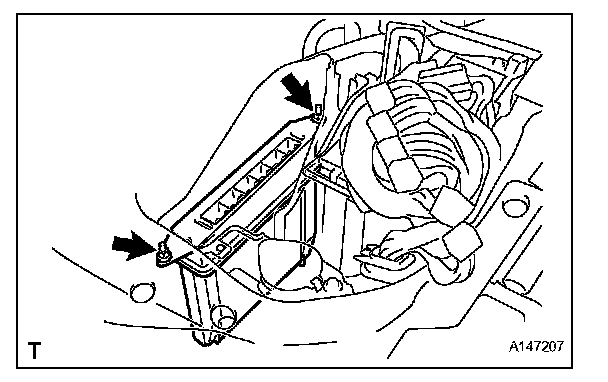 T

A147207