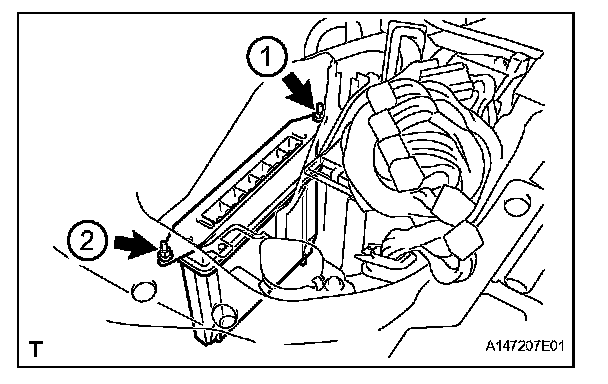 1
2
T
A147207E01