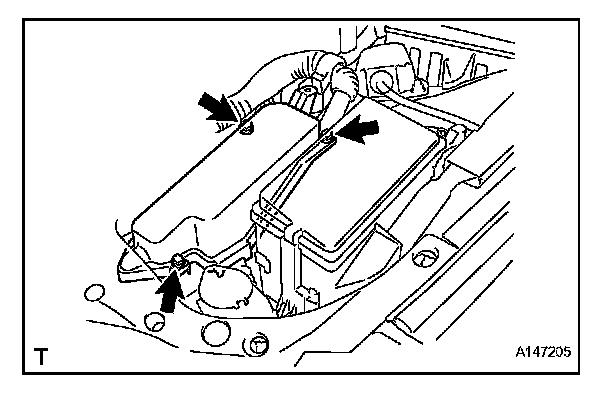 T

A147205