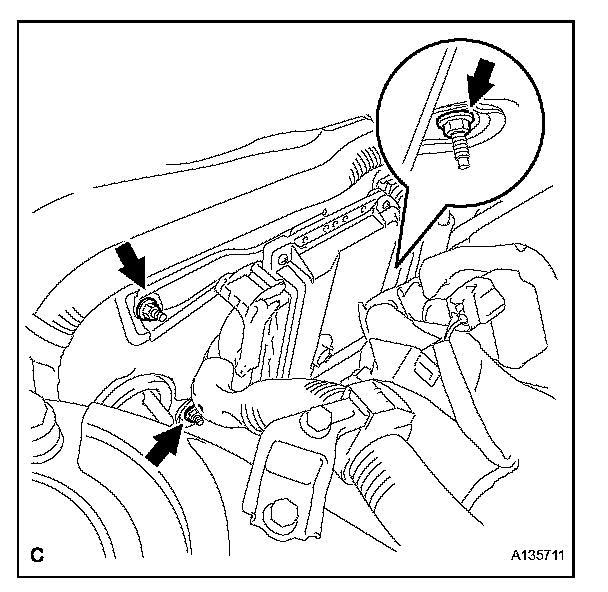 C

A135711