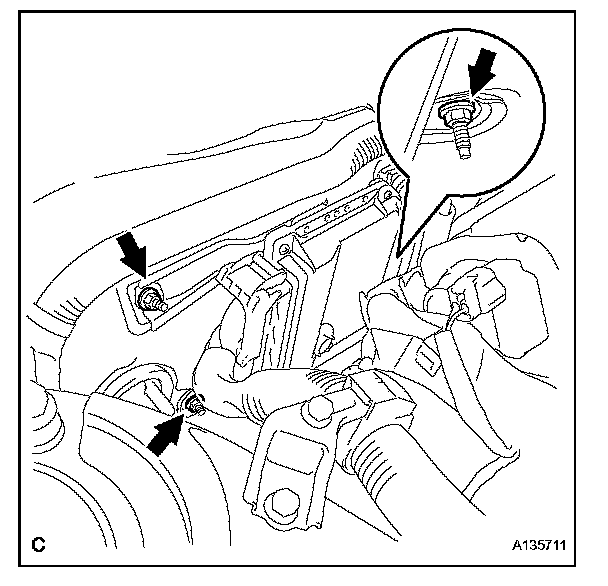 C

A135711