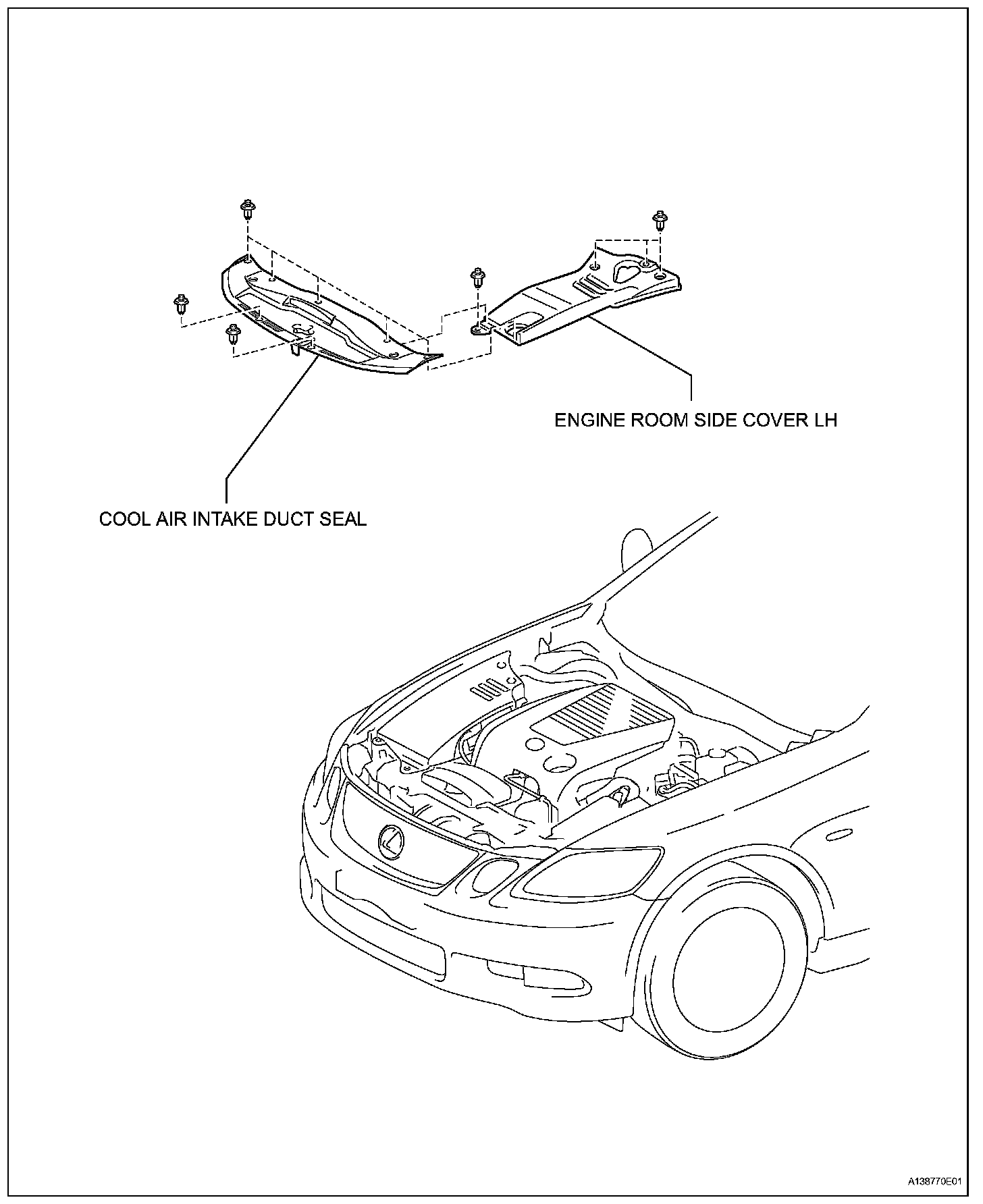 ENGINE ROOM SIDE COVER LH

COOL AIR INTAKE DUCT SEAL

A138770E01