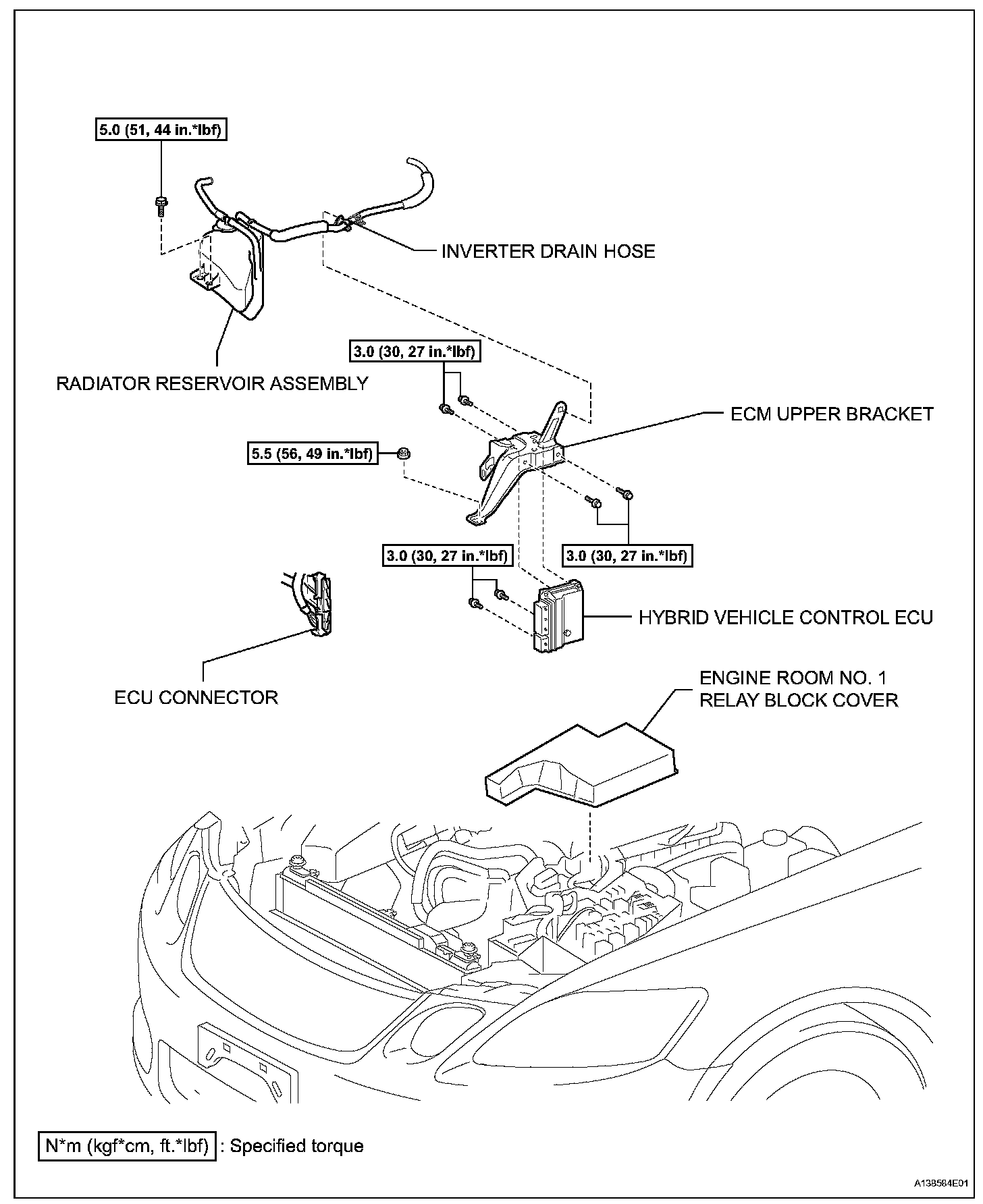 5.0 (51, 44 in.*lbf)

INVERTER DRAIN HOSE

RADIATOR RESERVOIR ASSEMBLY

3.0 (30, 27 in.*lbf)

ECM UPPER BRACKET

5.5 (56, 49 in.*lbf)

3.0 (30, 27 in.*lbf)

3.0 (30, 27 in.*lbf)

HYBRID VEHICLE CONTROL ECU

ECU CONNECTOR

ENGINE ROOM NO. 1 RELAY BLOCK COVER

N*m (kgf*cm, ft.*lbf) : Specified torque

A138584E01