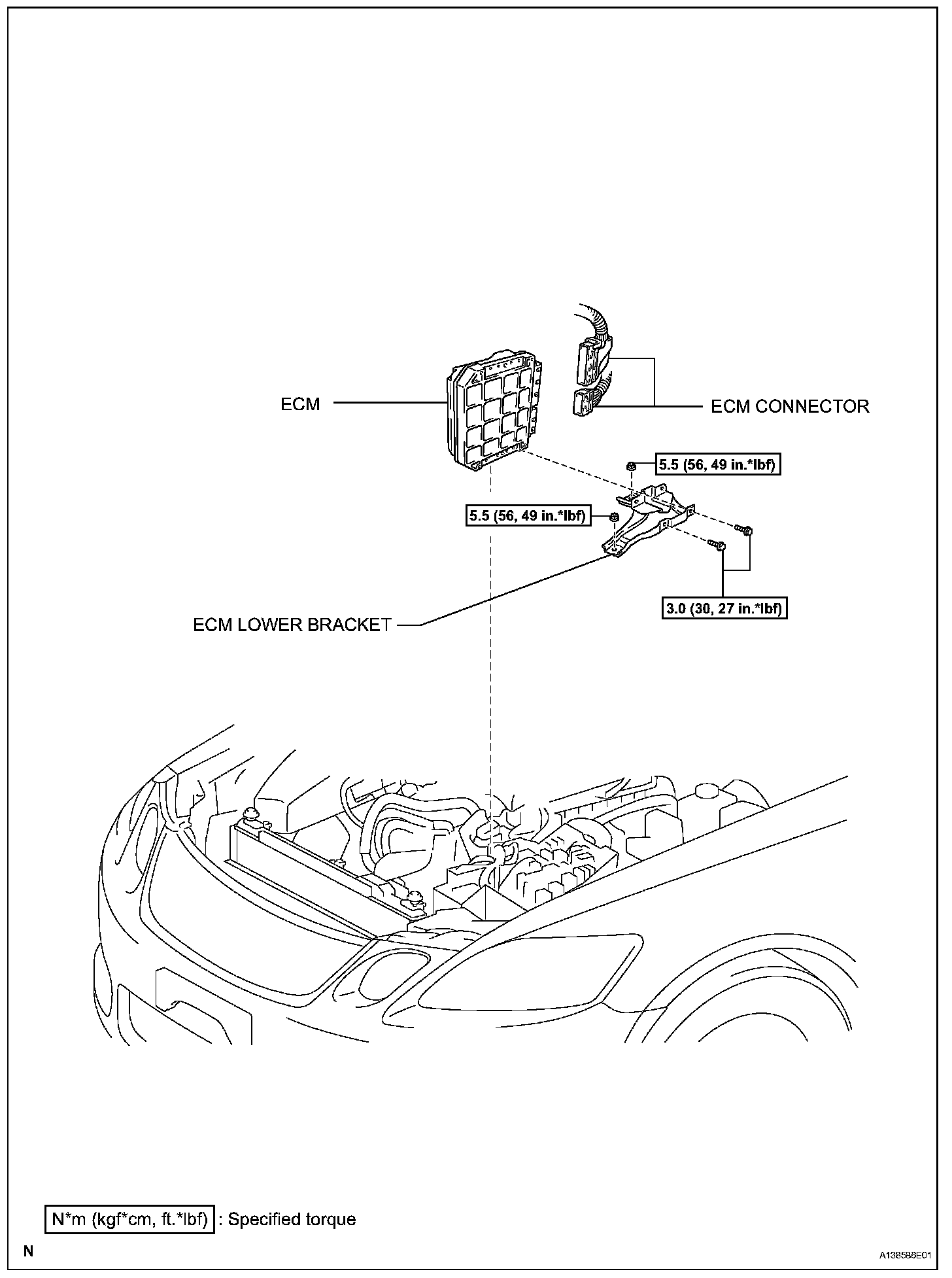 ECM

ECM CONNECTOR

5.5 (56, 49 in.*lbf)

5.5 (56, 49 in.*lbf)

3.0 (30, 27 in.*lbf)

ECM LOWER BRACKET

N*m (kgf*cm, ft.*lbf) : Specified torque

N

A138586E01