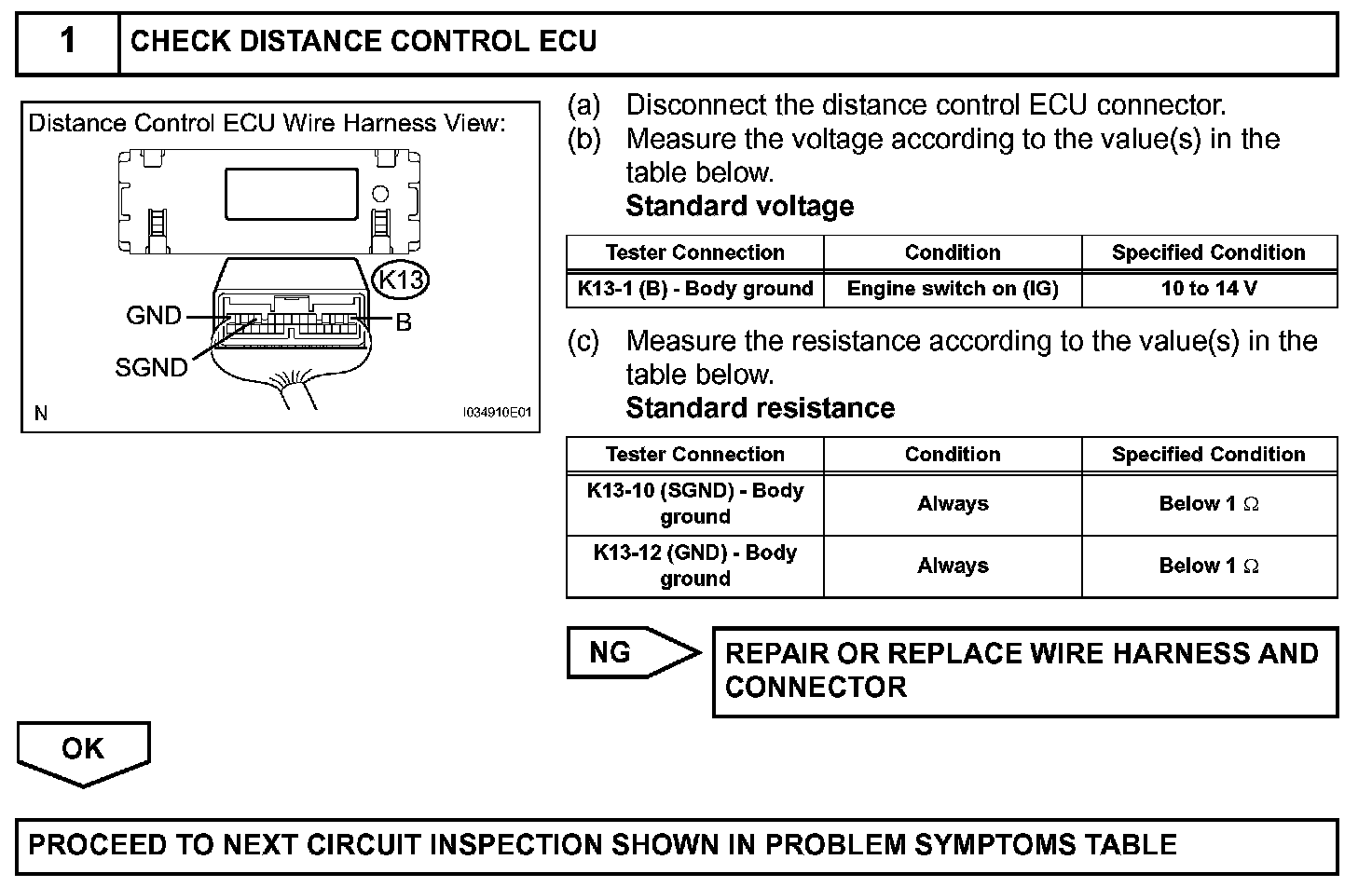 1 CHECK DISTANCE CONTROL ECU

Distance Control ECU Wire Harness View:

K13

GND

B

SGND

N

I034910E01

(a) Disconnect the distance control ECU connector.
(b) Measure the voltage according to the value(s) in the table below.
Standard voltage

| Tester Connection | Condition | Specified Condition |
|---|---|---|
| K13-1 (B) - Body ground | Engine switch on (IG) | 10 to 14 V |

(c) Measure the resistance according to the value(s) in the table below.
Standard resistance

| Tester Connection | Condition | Specified Condition |
|---|---|---|
| K13-10 (SGND) - Body ground | Always | Below 1 $\Omega$ |
| K13-12 (GND) - Body ground | Always | Below 1 $\Omega$ |

NG

REPAIR OR REPLACE WIRE HARNESS AND CONNECTOR

OK

PROCEED TO NEXT CIRCUIT INSPECTION SHOWN IN PROBLEM SYMPTOMS TABLE