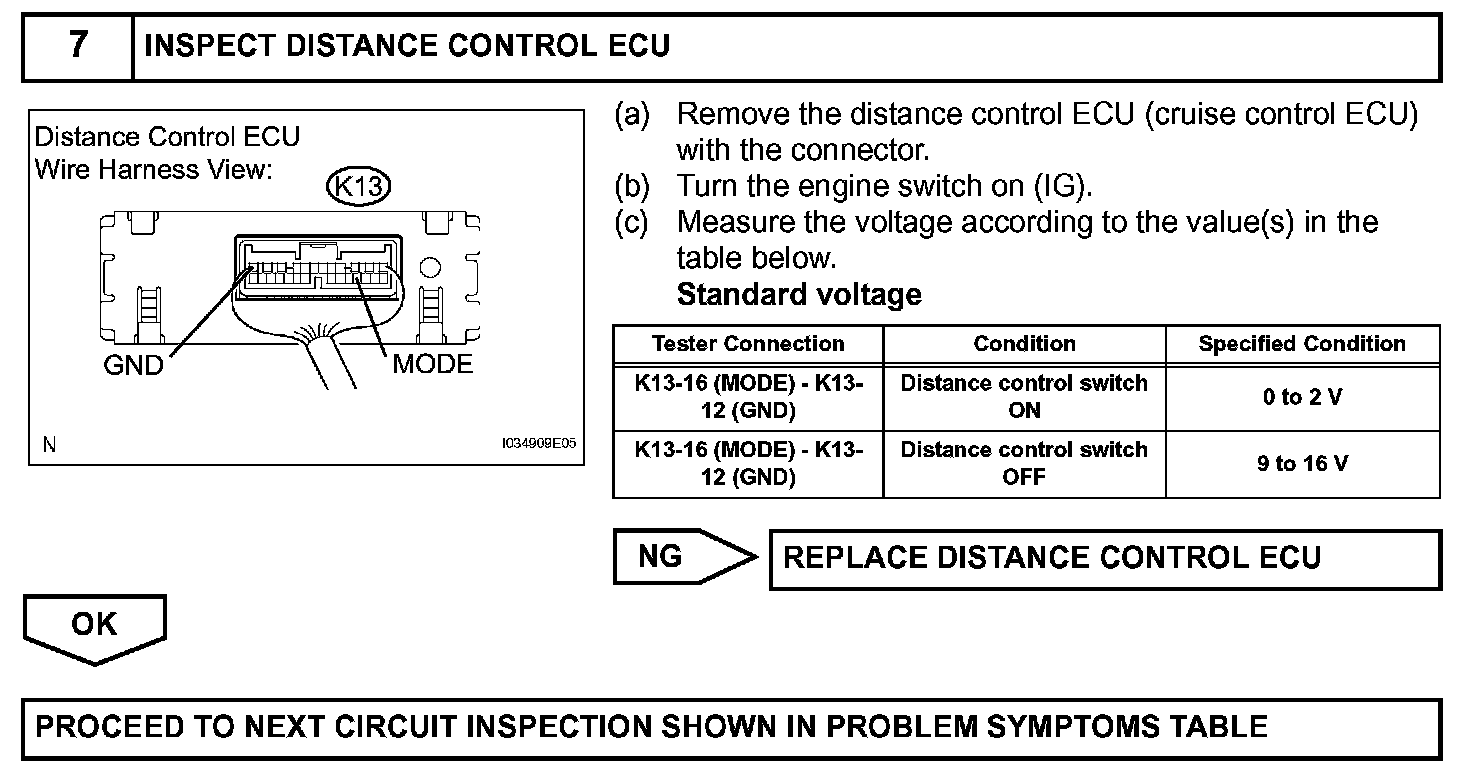 7 INSPECT DISTANCE CONTROL ECU

Distance Control ECU
Wire Harness View:
K13
GND
MODE
N
I034909E05

(a) Remove the distance control ECU (cruise control ECU) with the connector.
(b) Turn the engine switch on (IG).
(c) Measure the voltage according to the value(s) in the table below.
Standard voltage

| Tester Connection | Condition | Specified Condition |
|---|---|---|
| K13-16 (MODE) - K13-12 (GND) | Distance control switch ON | 0 to 2 V |
| K13-16 (MODE) - K13-12 (GND) | Distance control switch OFF | 9 to 16 V |

NG
REPLACE DISTANCE CONTROL ECU

OK

PROCEED TO NEXT CIRCUIT INSPECTION SHOWN IN PROBLEM SYMPTOMS TABLE