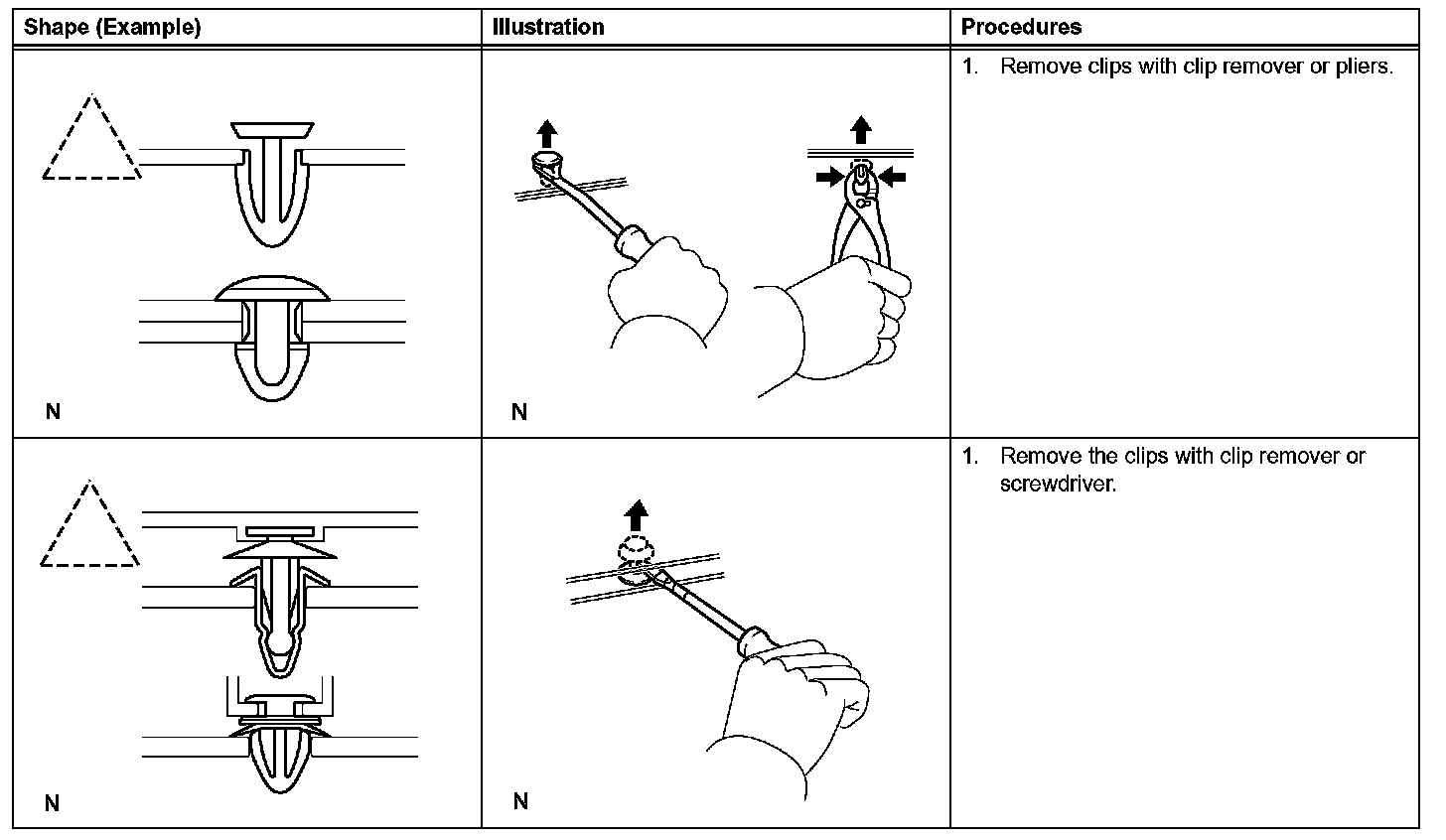 | Shape (Example) | Illustration | Procedures |
|---|---|---|
| N | N | 1. Remove clips with clip remover or pliers. |
| N | N | 1. Remove the clips with clip remover or screwdriver. |