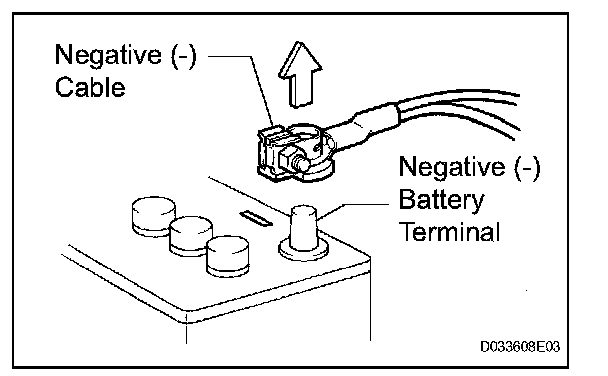 Negative (-) Cable

Negative (-) Battery Terminal

D033608E03