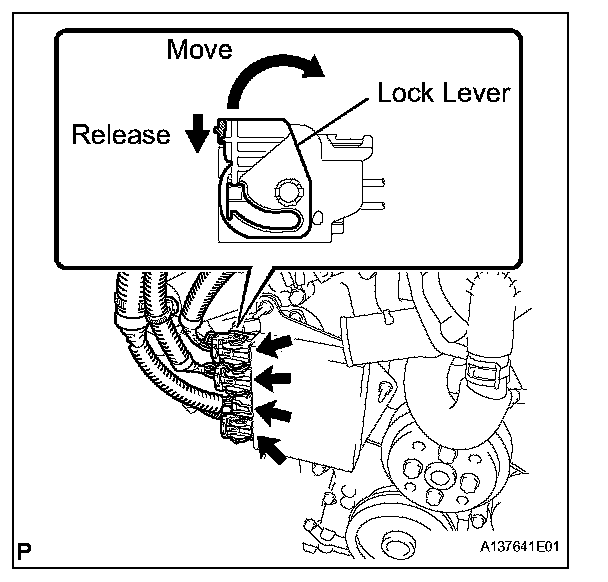 Move
Lock Lever
Release
P
A137641E01