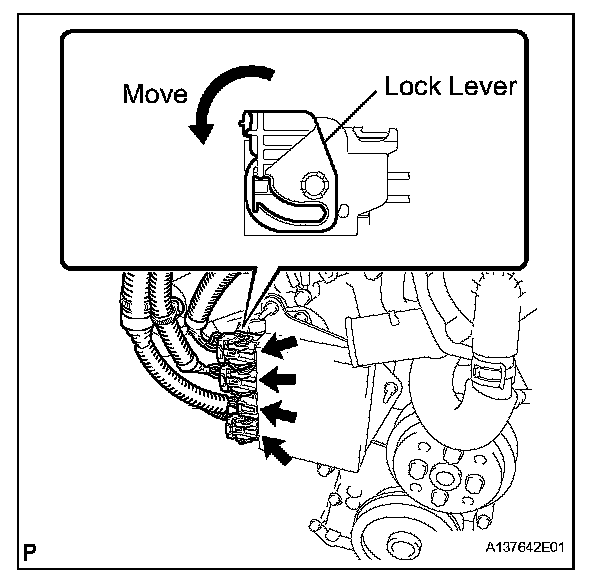 Move
Lock Lever
P
A137642E01