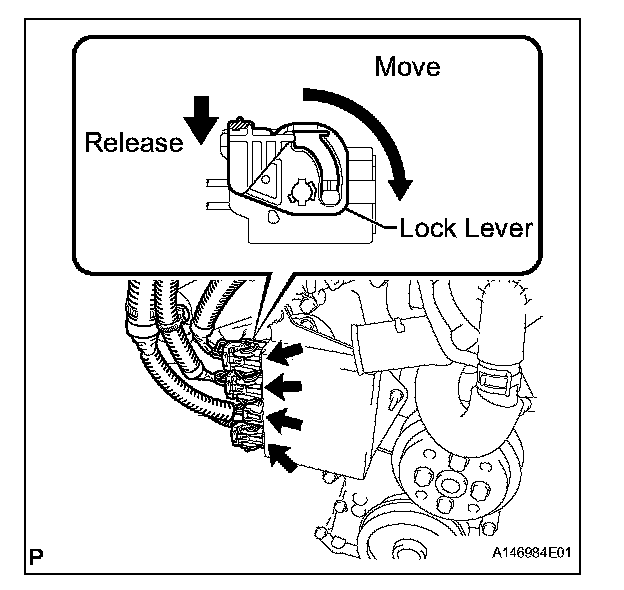 Move
Release
Lock Lever
P
A146984E01