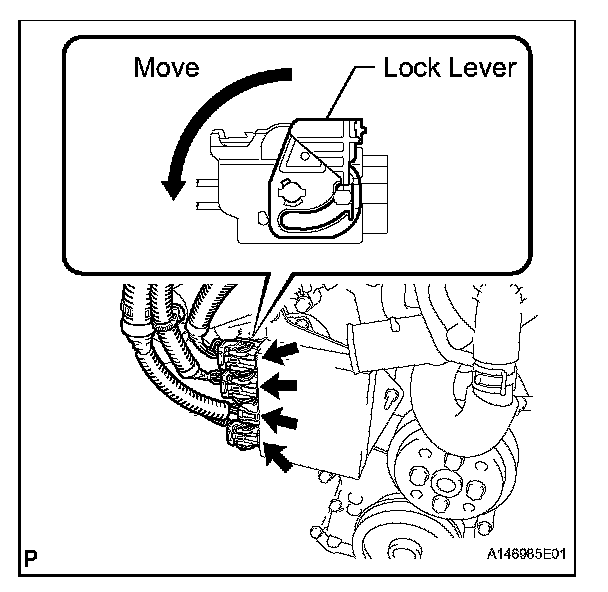 Move

Lock Lever

P

A146985E01