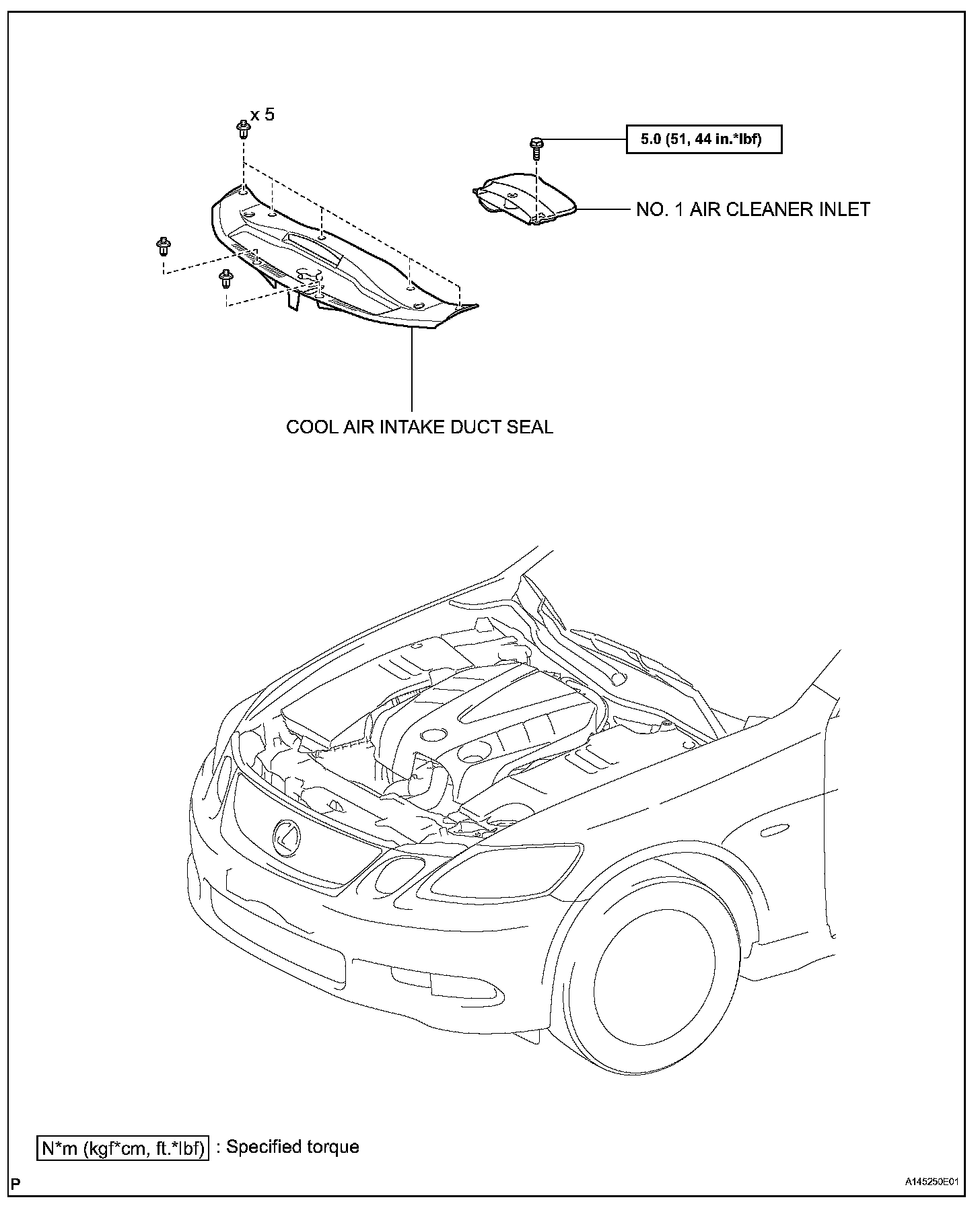 x 5

5.0 (51, 44 in.*lbf)

NO. 1 AIR CLEANER INLET

COOL AIR INTAKE DUCT SEAL

N*m (kgf*cm, ft.*lbf) : Specified torque

P

A145250E01