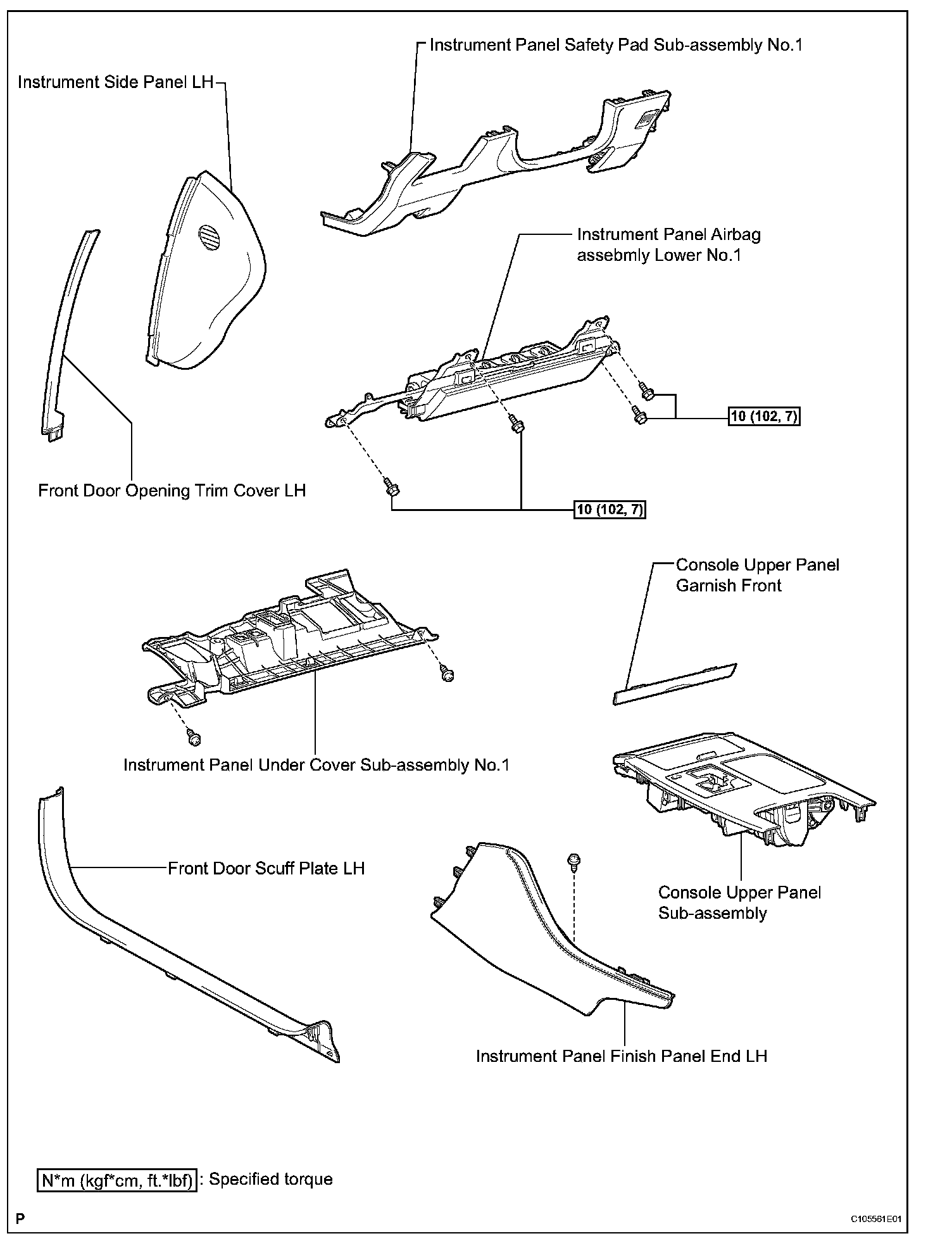 Instrument Panel Safety Pad Sub-assembly No.1

Instrument Side Panel LH

Instrument Panel Airbag assebmly Lower No.1

10 (102, 7)

Front Door Opening Trim Cover LH

10 (102, 7)

Console Upper Panel Garnish Front

Instrument Panel Under Cover Sub-assembly No.1

Front Door Scuff Plate LH

Console Upper Panel Sub-assembly

Instrument Panel Finish Panel End LH

N*m (kgf*cm, ft.*lbf) : Specified torque

P

C105561E01