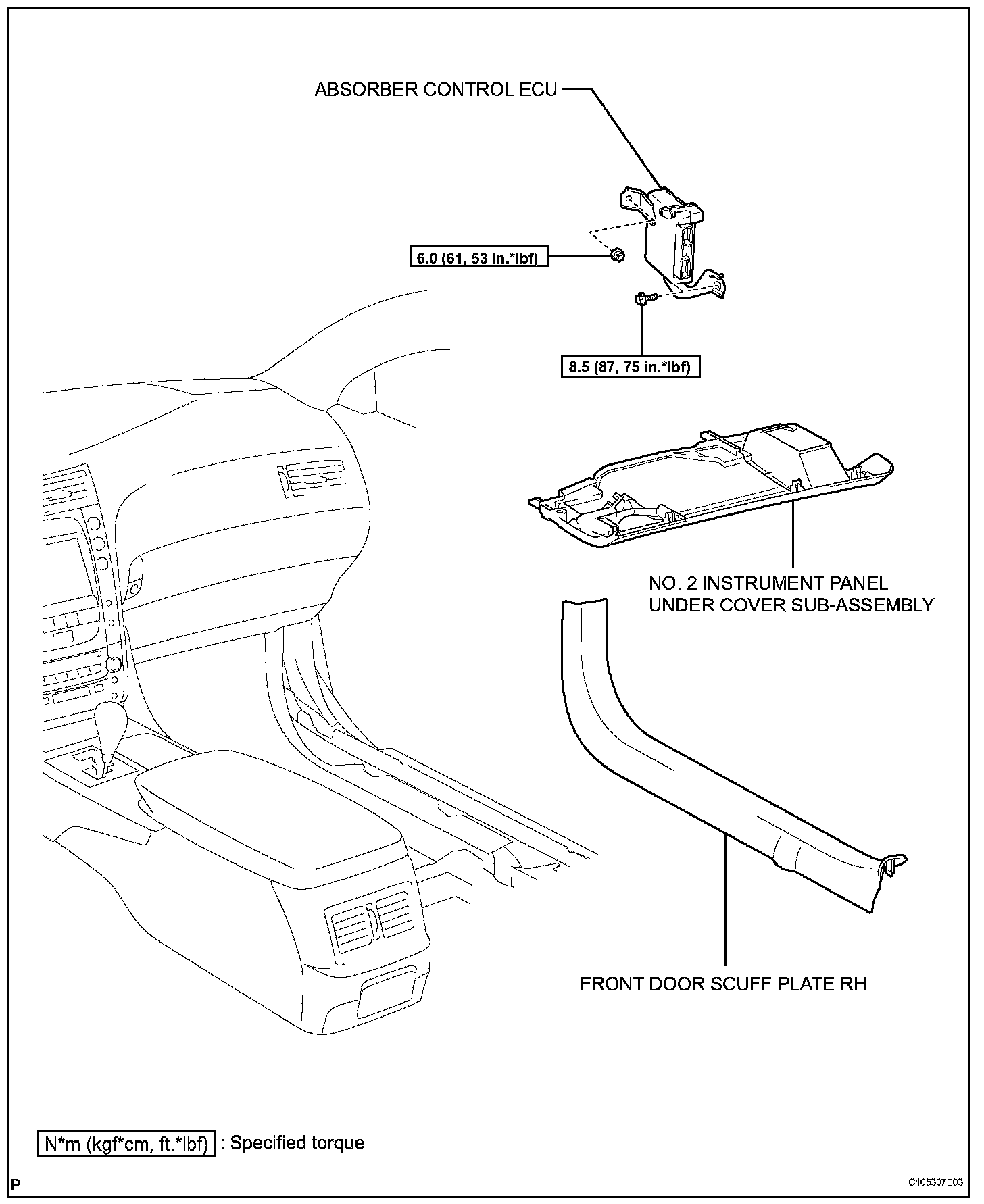 ABSORBER CONTROL ECU

6.0 (61, 53 in.*lbf)

8.5 (87, 75 in.*lbf)

NO. 2 INSTRUMENT PANEL UNDER COVER SUB-ASSEMBLY

FRONT DOOR SCUFF PLATE RH

N*m (kgf*cm, ft.*lbf) : Specified torque

P

C105307E03