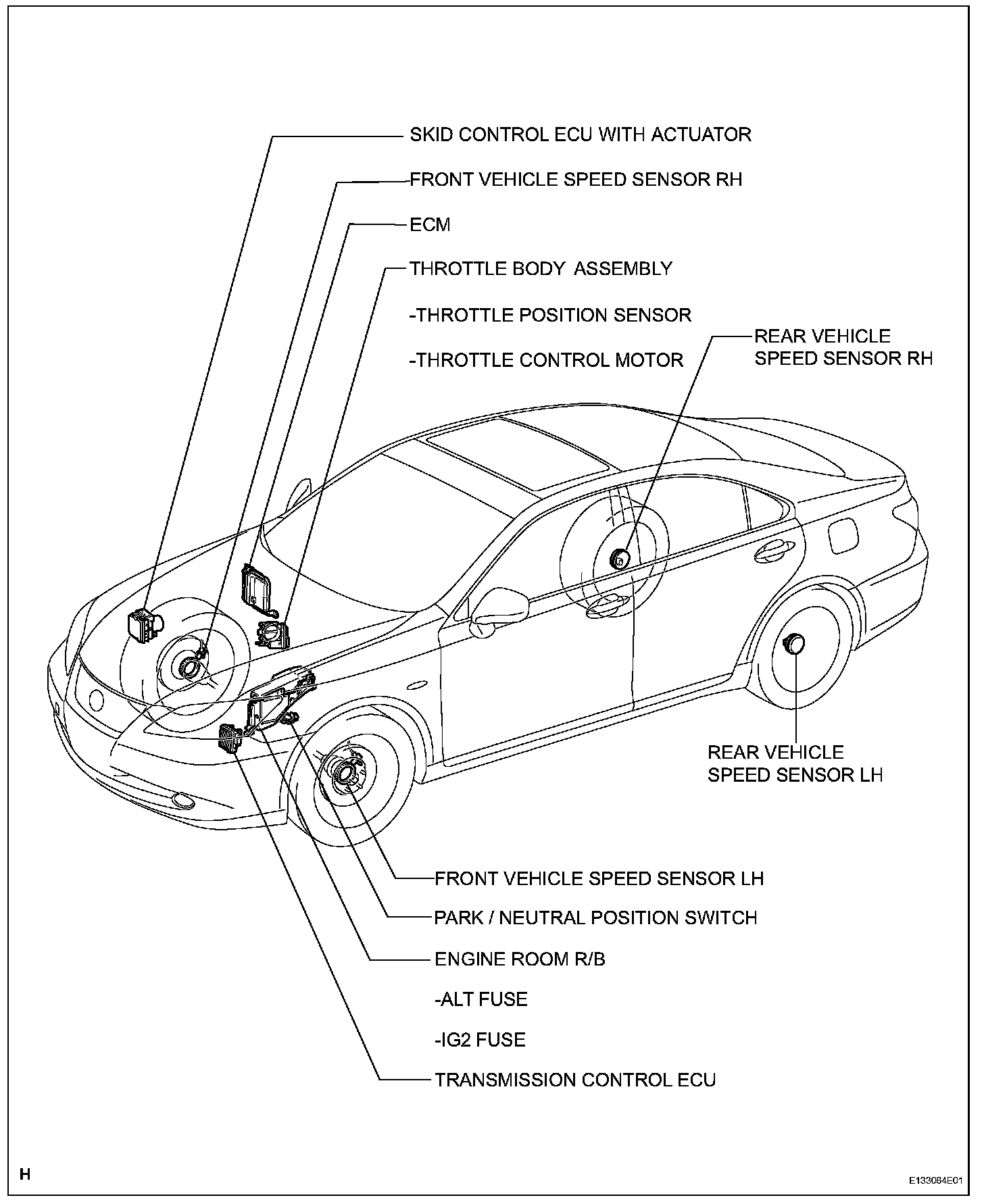 SKID CONTROL ECU WITH ACTUATOR

FRONT VEHICLE SPEED SENSOR RH

ECM

THROTTLE BODY ASSEMBLY

-THROTTLE POSITION SENSOR

-THROTTLE CONTROL MOTOR

REAR VEHICLE SPEED SENSOR RH

REAR VEHICLE SPEED SENSOR LH

FRONT VEHICLE SPEED SENSOR LH

PARK / NEUTRAL POSITION SWITCH

ENGINE ROOM R/B

-ALT FUSE

-IG2 FUSE

TRANSMISSION CONTROL ECU

H

E133064E01