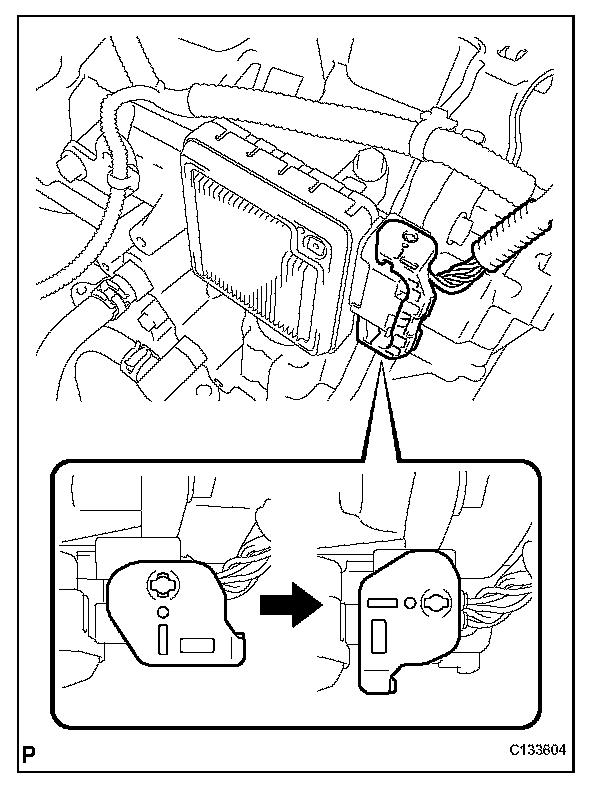 P

C133604